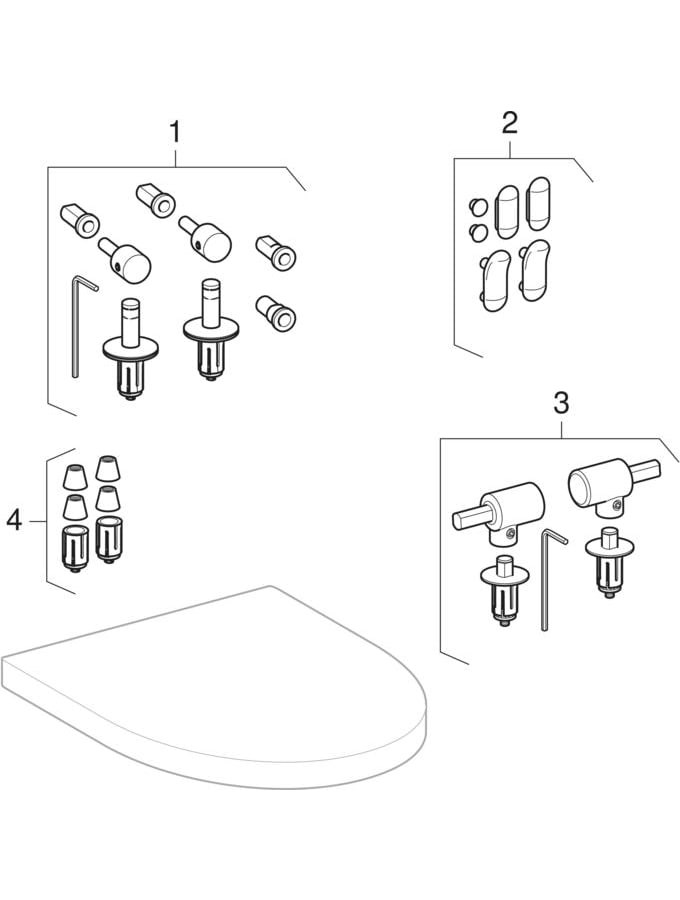 1
2
3
4