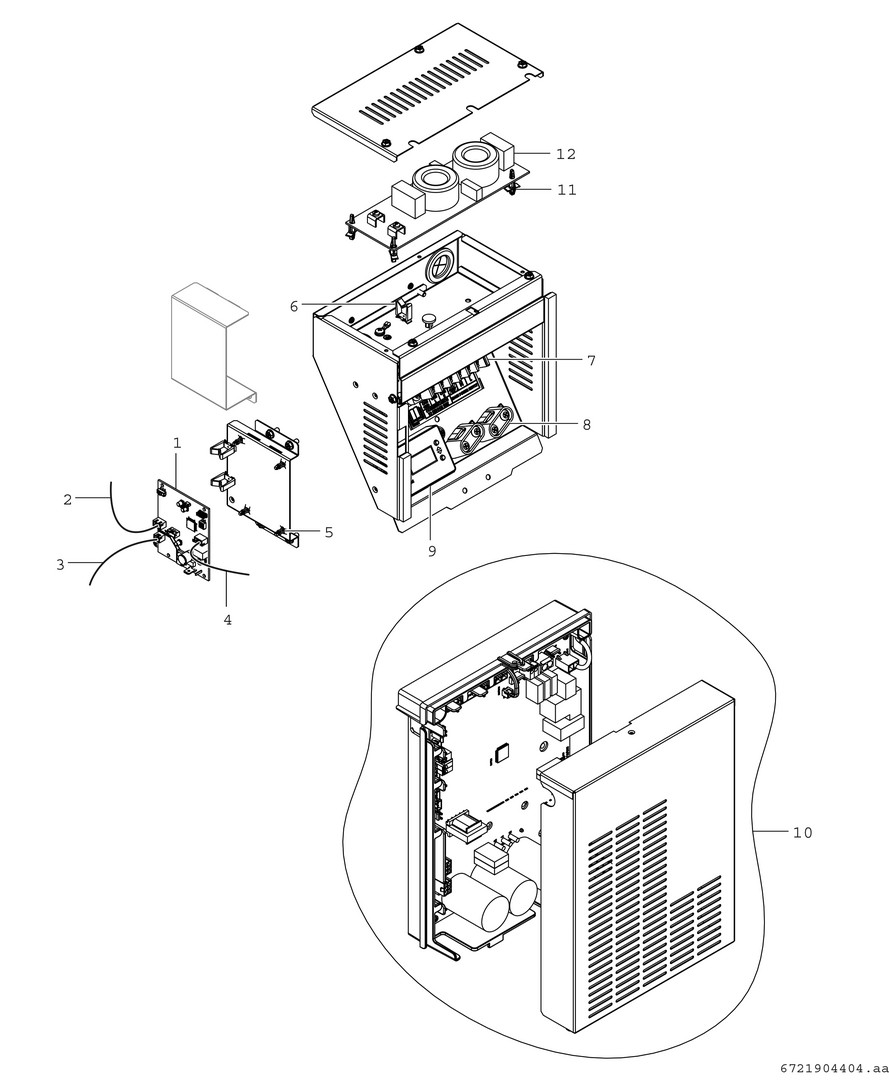 12
11
6
7
8
1
2
5
9
3
4
10
6721904404.aa