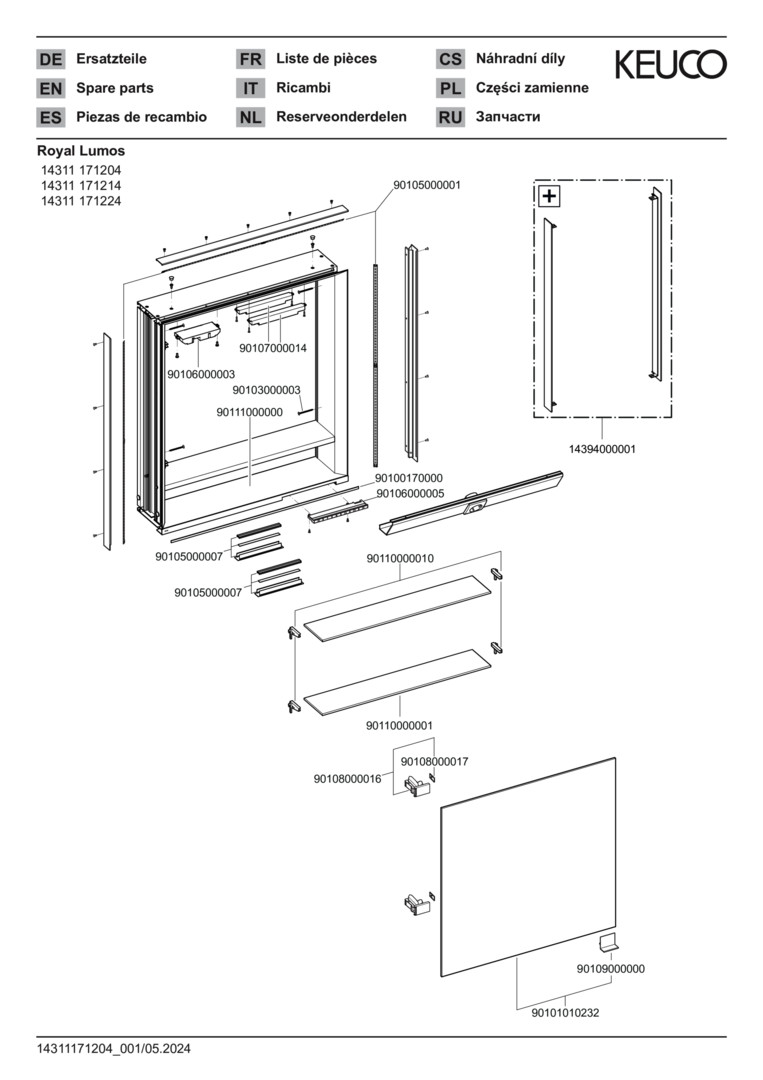 DE Ersatzteile
EN Spare parts
ES Piezas de recambio
FR Liste de pièces
IT Ricambi
NL Reserveonderdelen
CS Náhradní díly
PL Części zamienne
RU Запчасти

KEUCO

Royal Lumos
14311 171204
14311 171214
14311 171224

90105000001
+
90107000014
90106000003
90103000003
90111000000
14394000001
90100170000
90106000005
90105000007
90105000007
90110000010
90110000001
90108000017
90108000016
90109000000
90101010232

14311171204_001/05.2024