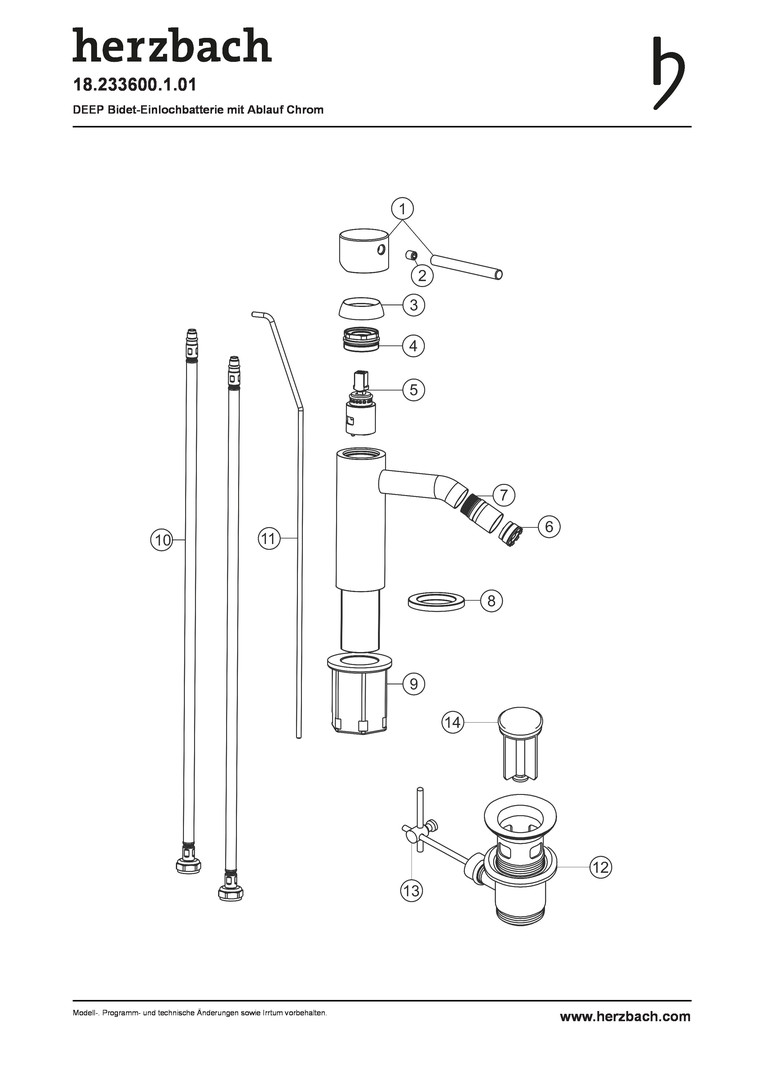 herzbach

18.233600.1.01

DEEP Bidet-Einlochbatterie mit Ablauf Chrom

1
2
3
4
5
7
6
10
11
8
9
14
12
13

Modell-, Programm- und technische Änderungen sowie Irrtum vorbehalten.

www.herzbach.com