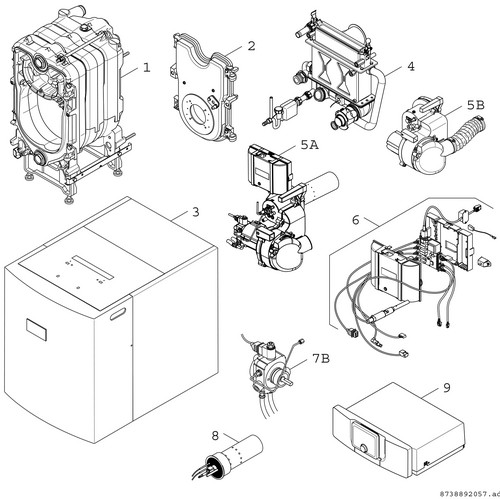 1
2
4
5B
5A
3
6
7B
9
8
8738892057.ad