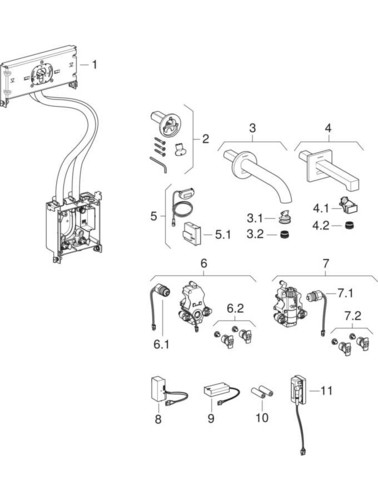 1

2

3

4

5

3.1

3.2

4.1

4.2

5.1

6

7

6.1

6.2

7.1

7.2

8

9

10

11