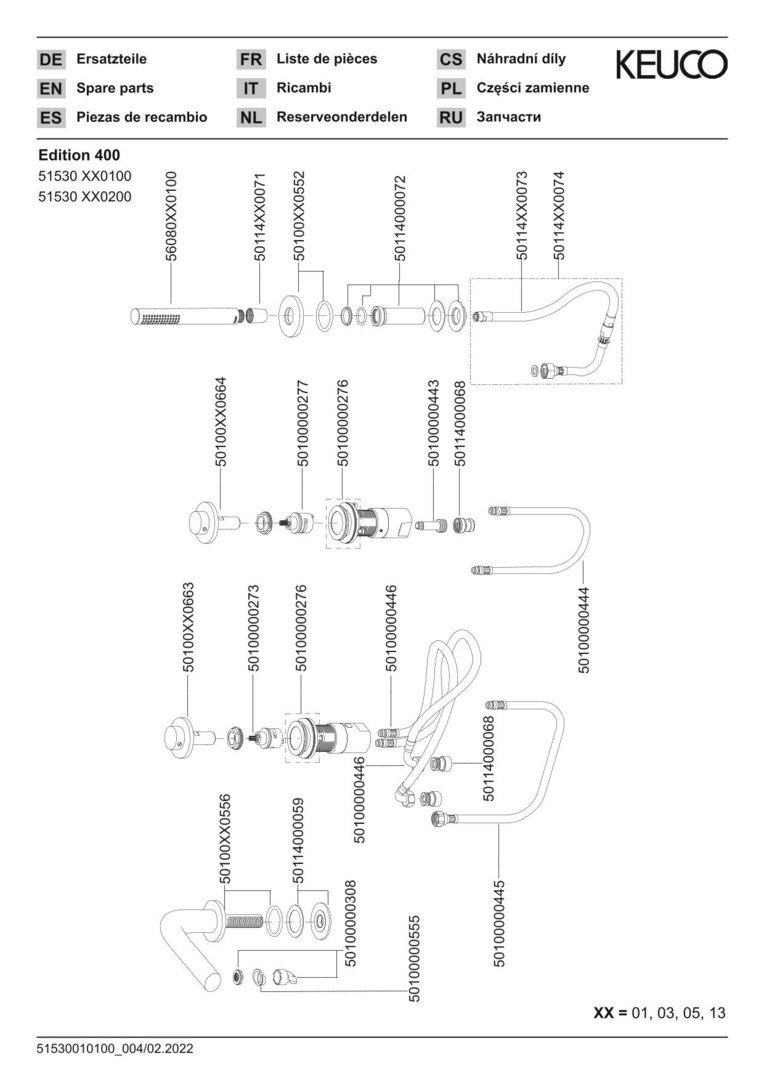 DE Ersatzteile
EN Spare parts
ES Piezas de recambio

FR Liste de pièces
IT Ricambi
NL Reserveonderdelen

CS Náhradní díly
PL Części zamienne
RU Запчасти

KEUCO

Edition 400
51530 XX0100
51530 XX0200

56080XX0100
50114XX0071
50100XX0552
50114000072
50114XX0073
50114XX0074

50100XX0664
50100000277
50100000276
50100000443
50114000068
50100000444

50100XX0663
50100000273
50100000276
50100000446
50100000446
50114000068
50100000445

50100XX0556
50114000059
50100000308
50100000555

XX = 01, 03, 05, 13

51530010100_004/02.2022