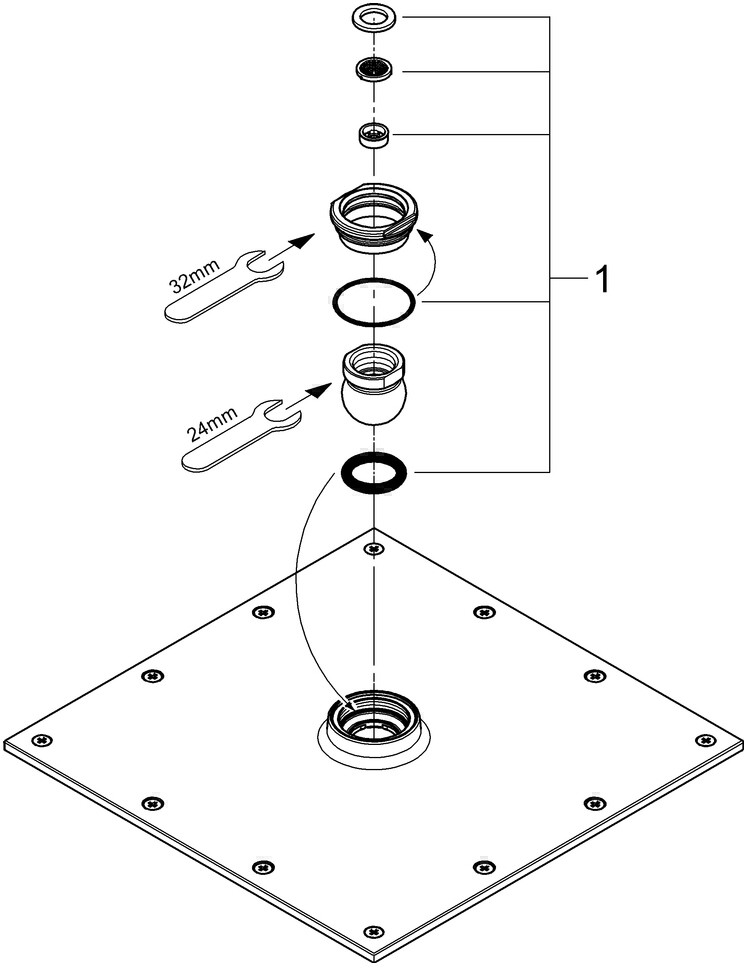 32mm

1

24mm