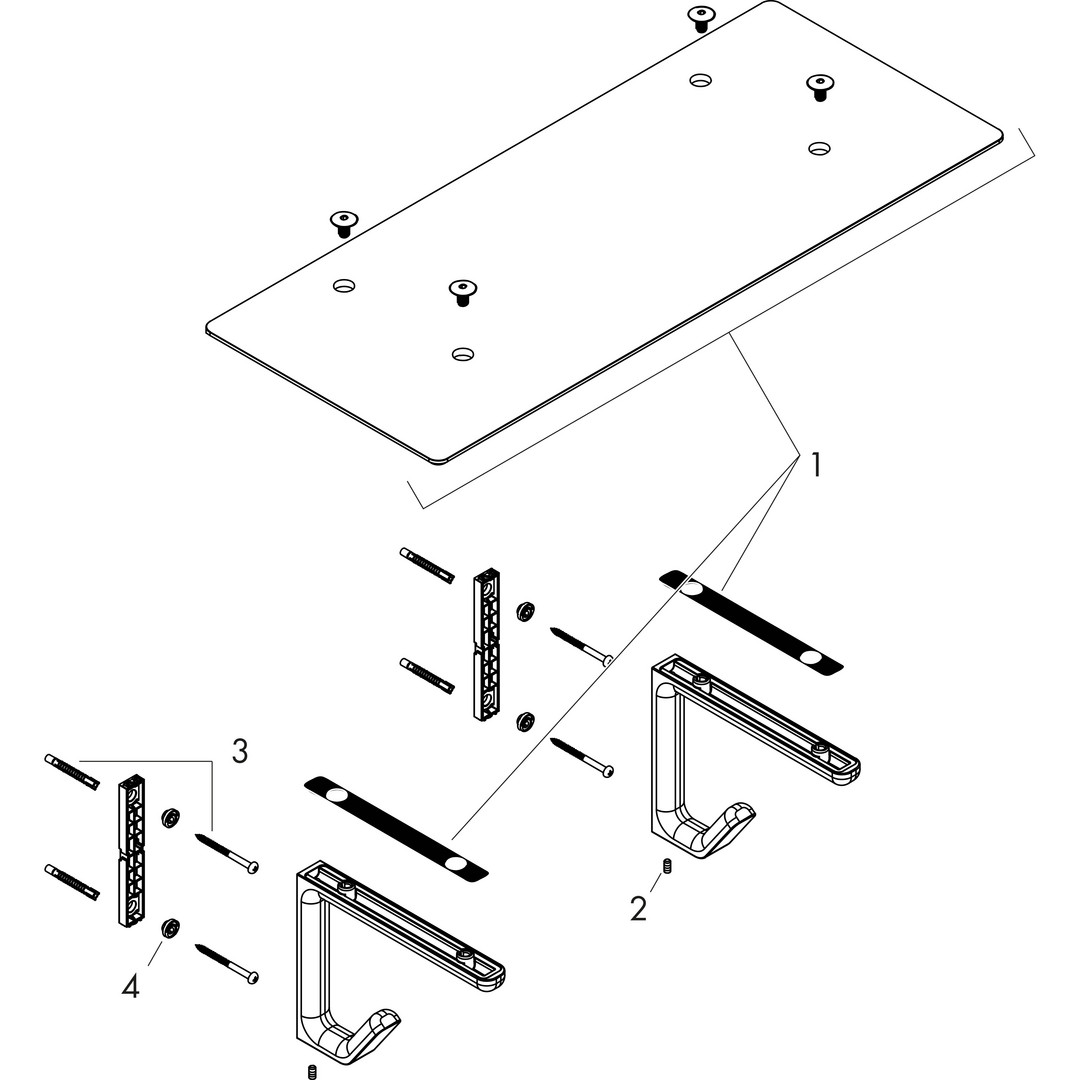 1
3
2
4