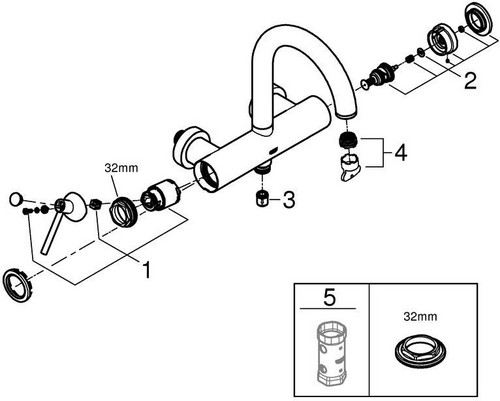 2

4

32mm

3

1

5

32mm