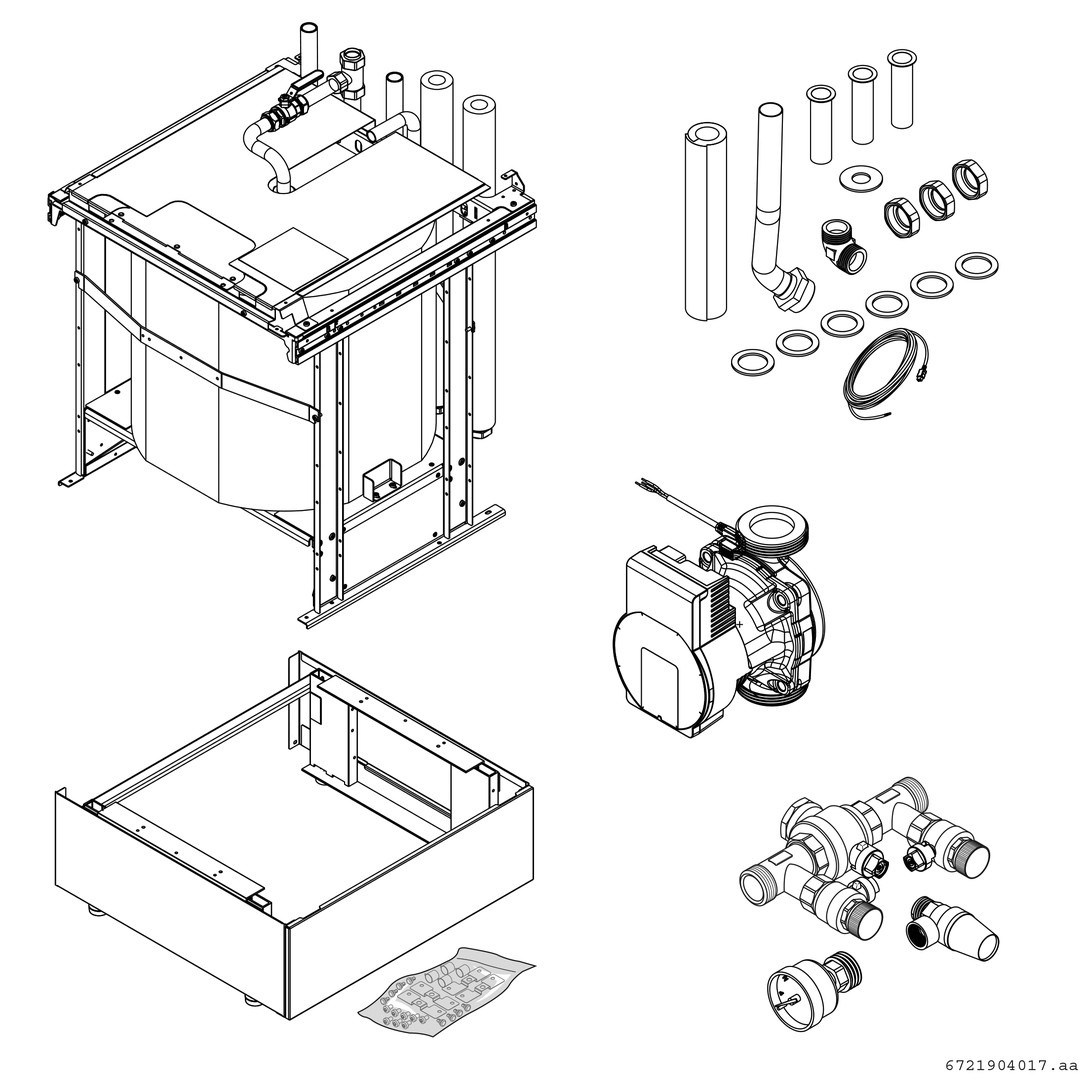 6721904017.aa