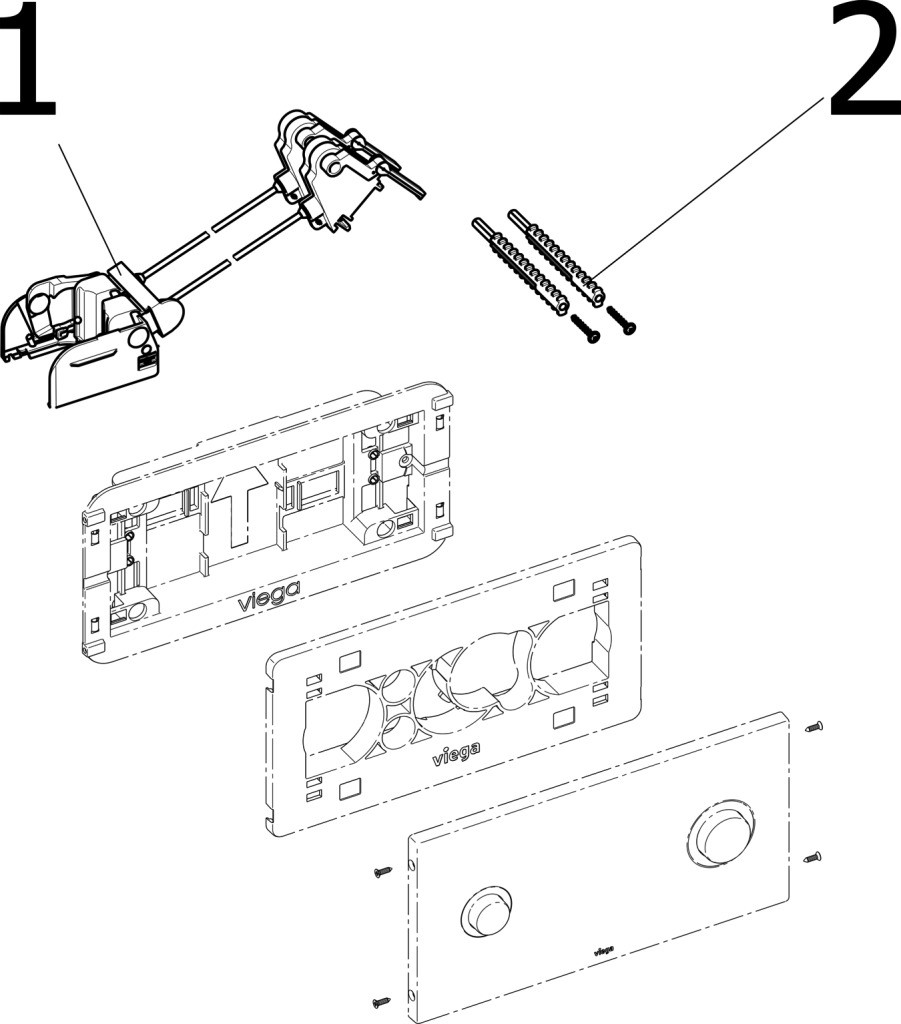 1

2

viega

viega

viega