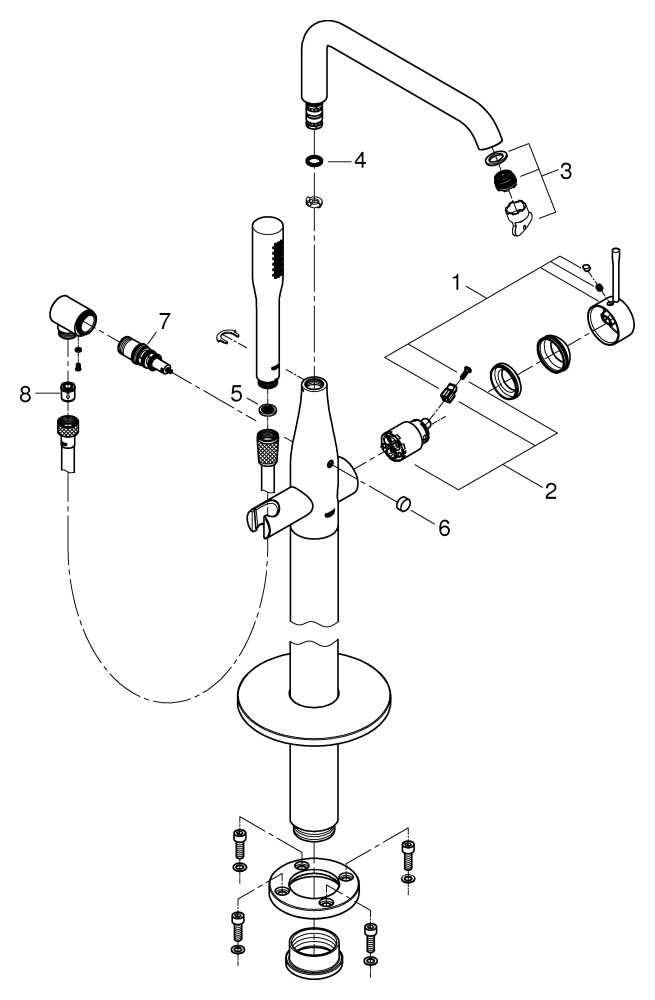 4
3
1
7
8
5
2
6