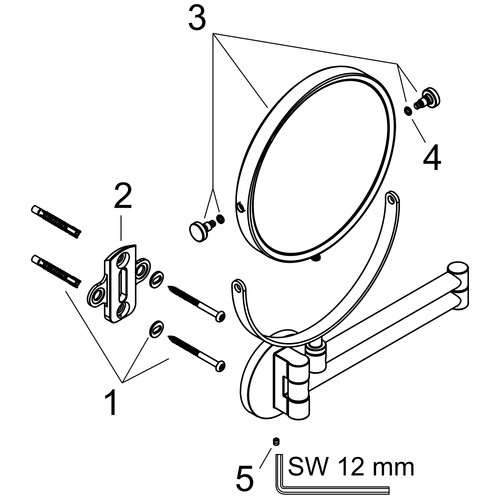 3
4
2
1
5
SW 12 mm