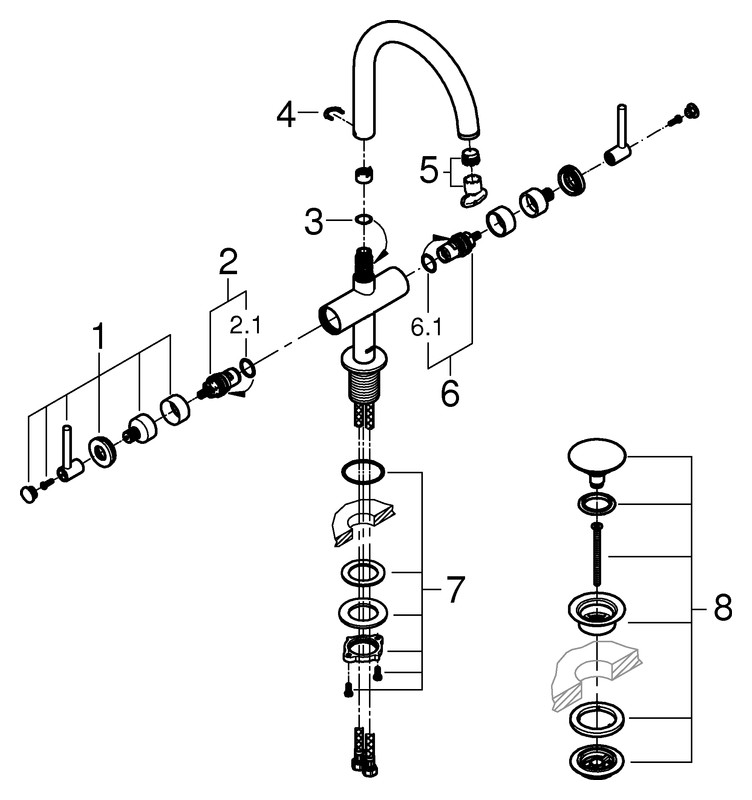 4
5
3
2
2.1
1
6.1
6
7
8