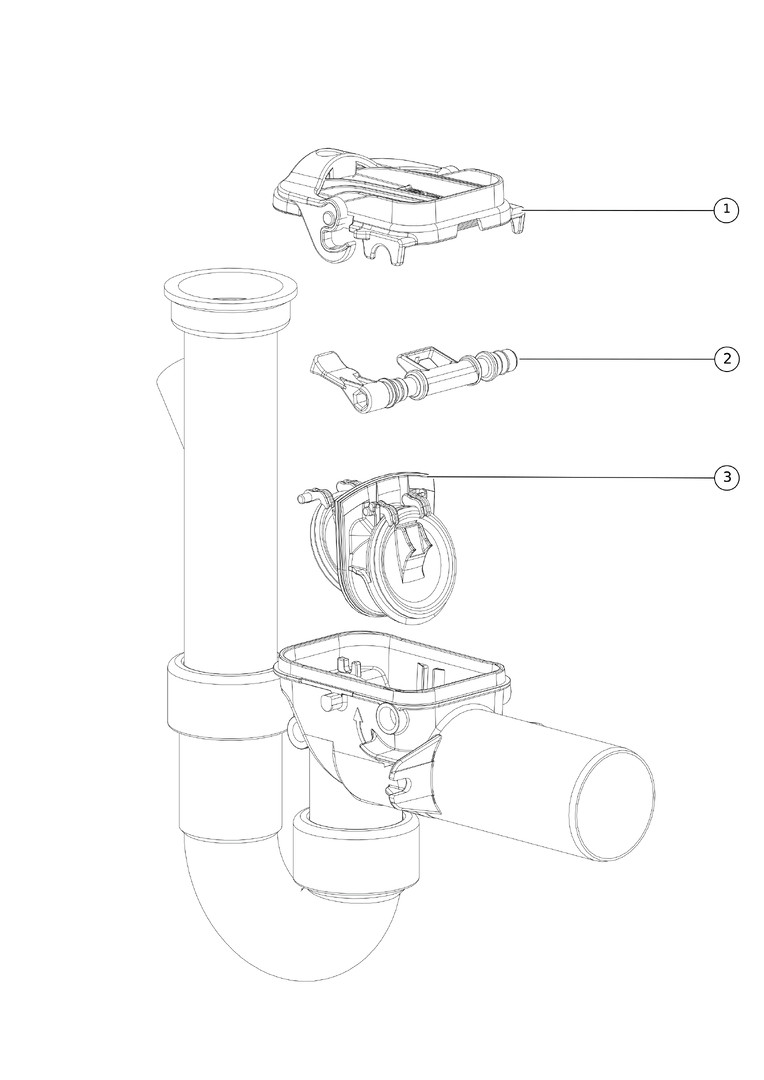 1

2

3