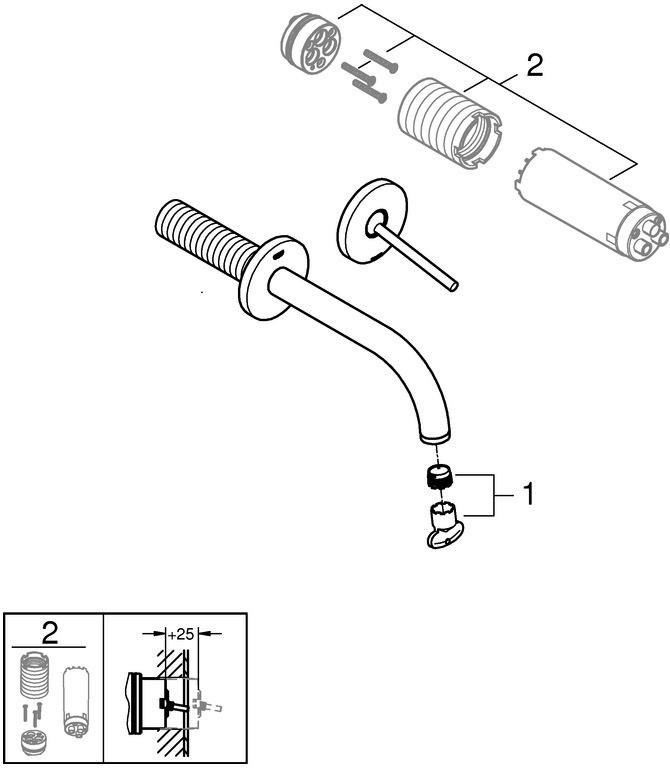 2

1

2

+25