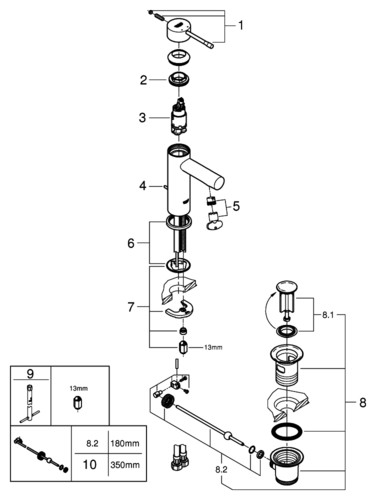 1
2
3
4
5
6
7
13mm
8.1
8
8.2
9
13mm
| 8.2 | 180mm |
|---|---|
| 10 | 350mm |