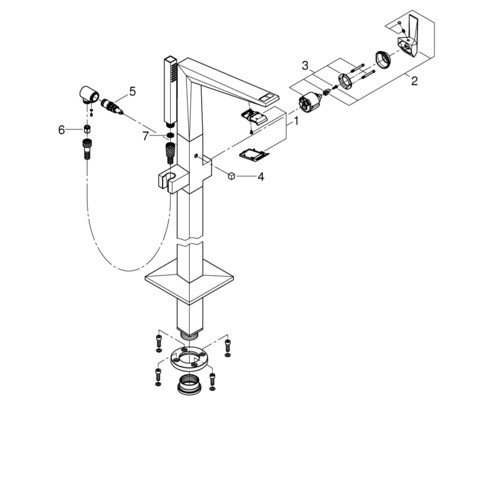 3
2
5
1
6
7
4