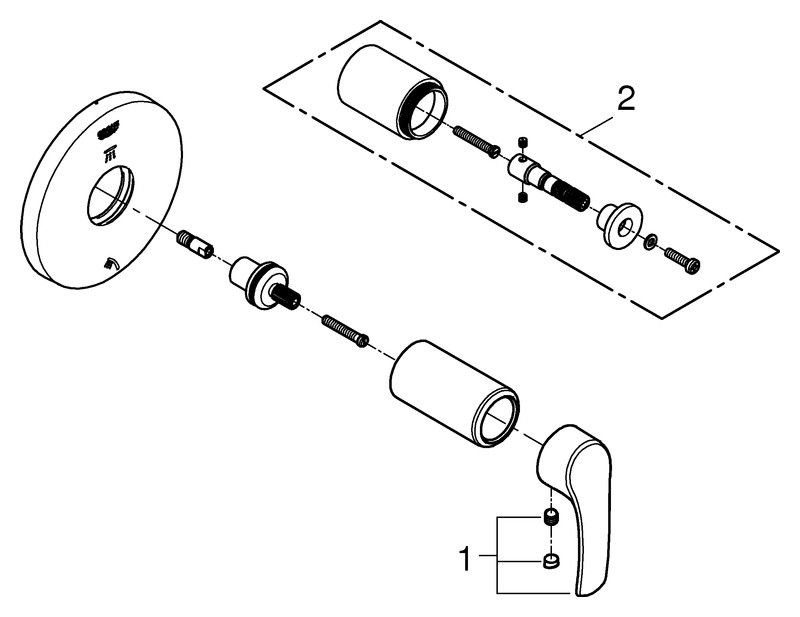 2

1