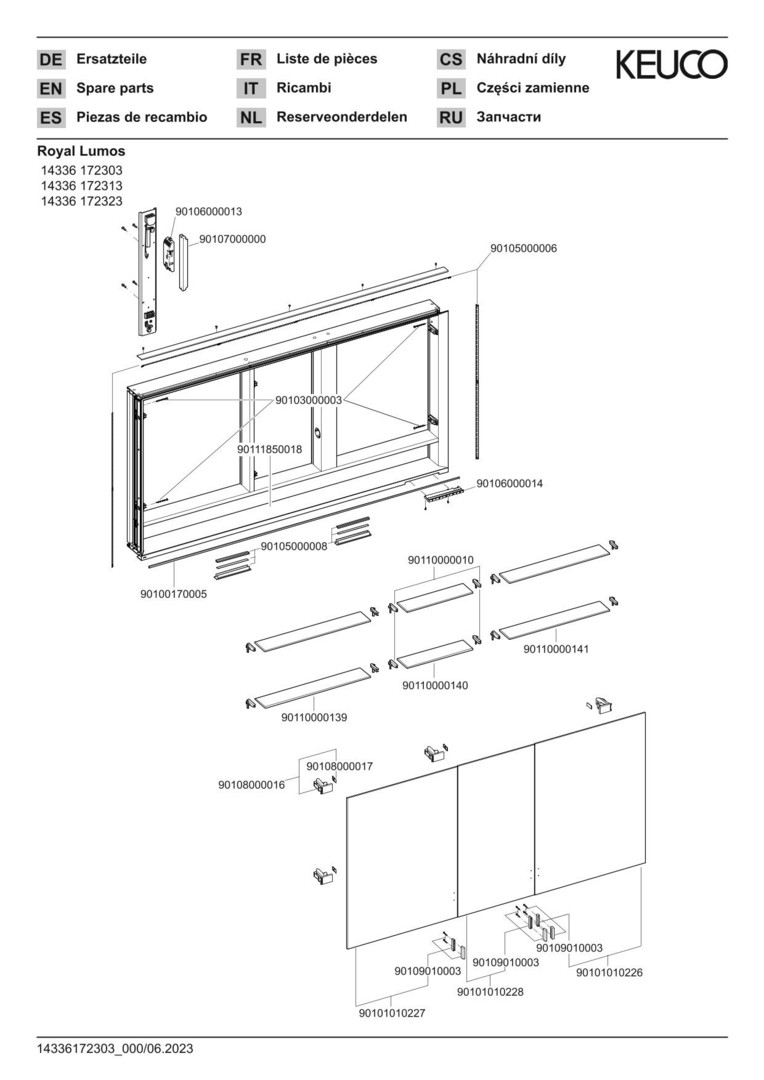 DE Ersatzteile
EN Spare parts
ES Piezas de recambio

FR Liste de pièces
IT Ricambi
NL Reserveonderdelen

CS Náhradní díly
PL Części zamienne
RU Запчасти

KEUCO

Royal Lumos
14336 172303
14336 172313
14336 172323

90106000013
90107000000
90105000006
90103000003
90111850018
90106000014
90105000008
90100170005
90110000010
90110000141
90110000140
90110000139
90108000017
90108000016
90109010003
90109010003
90109010003
90101010226
90101010228
90101010227

14336172303_000/06.2023