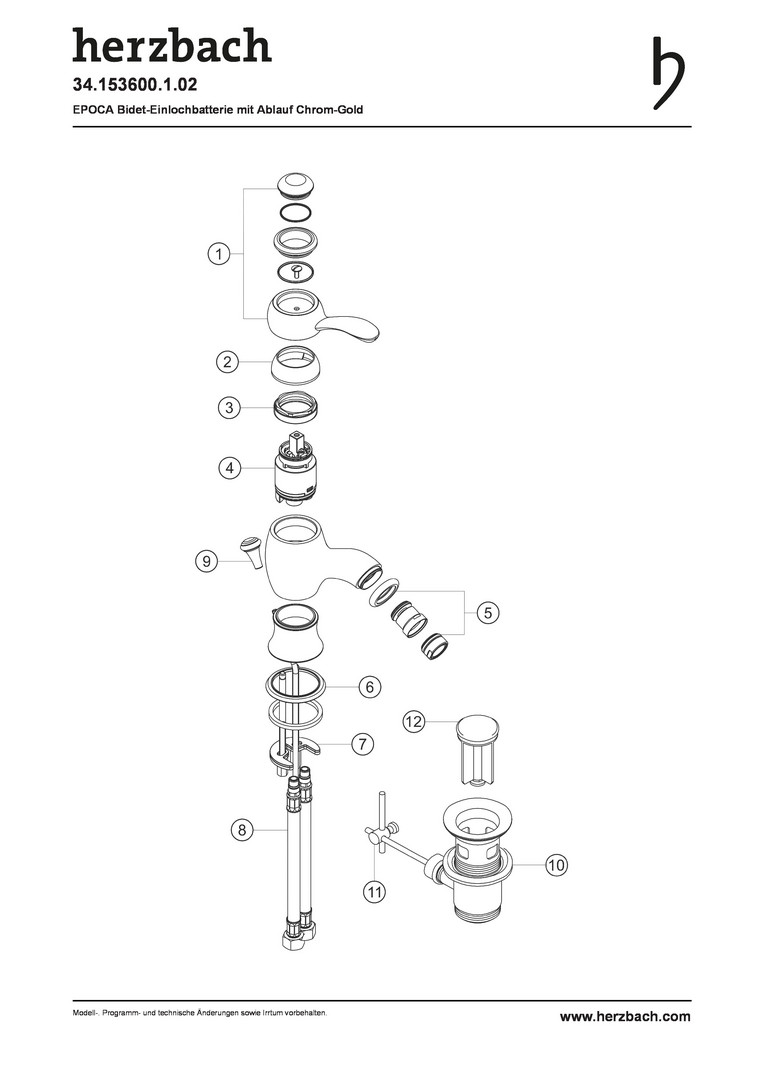 herzbach
34.153600.1.02
EPOCA Bidet-Einlochbatterie mit Ablauf Chrom-Gold

1
2
3
4
9
5
6
12
7
8
10
11

Modell-, Programm- und technische Änderungen sowie Irrtum vorbehalten.
www.herzbach.com