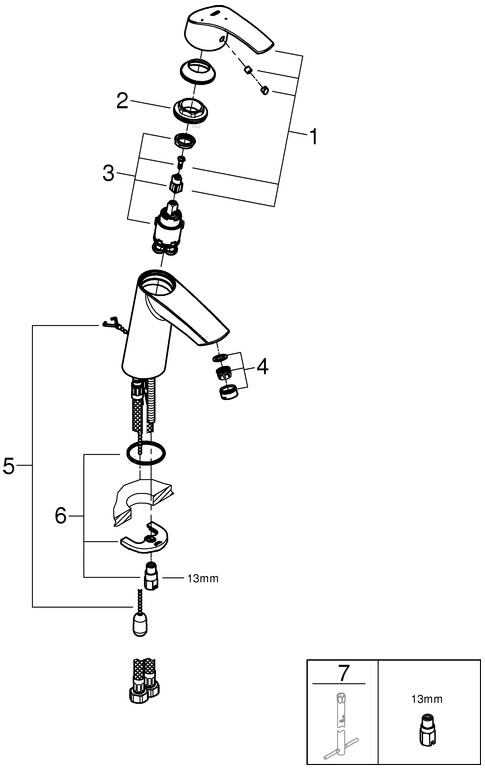 2

1

3

4

5

6

13mm

7

13mm