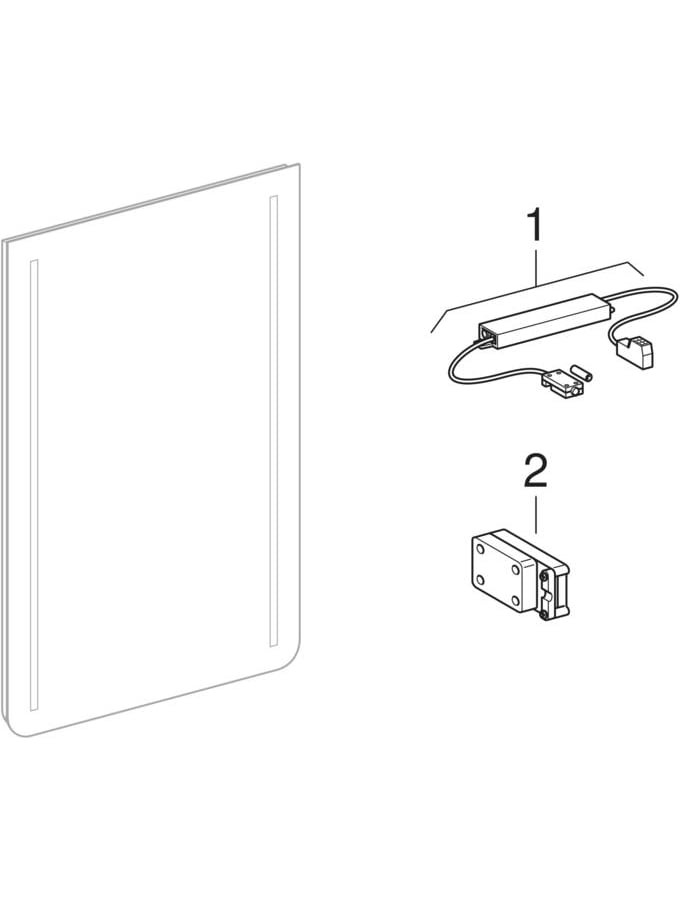 1

2