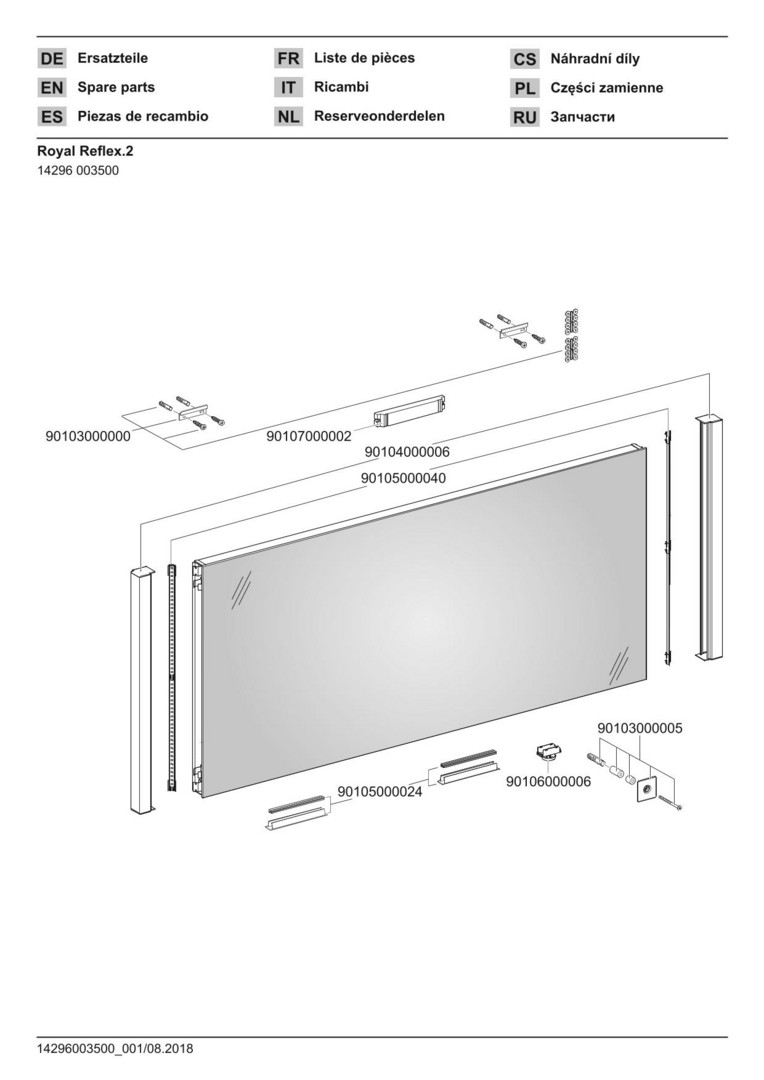 DE Ersatzteile
EN Spare parts
ES Piezas de recambio

FR Liste de pièces
IT Ricambi
NL Reserveonderdelen

CS Náhradní díly
PL Części zamienne
RU Запчасти

Royal Reflex.2
14296 003500

90103000000
90107000002
90104000006
90105000040
90103000005
90106000006
90105000024

14296003500_001/08.2018