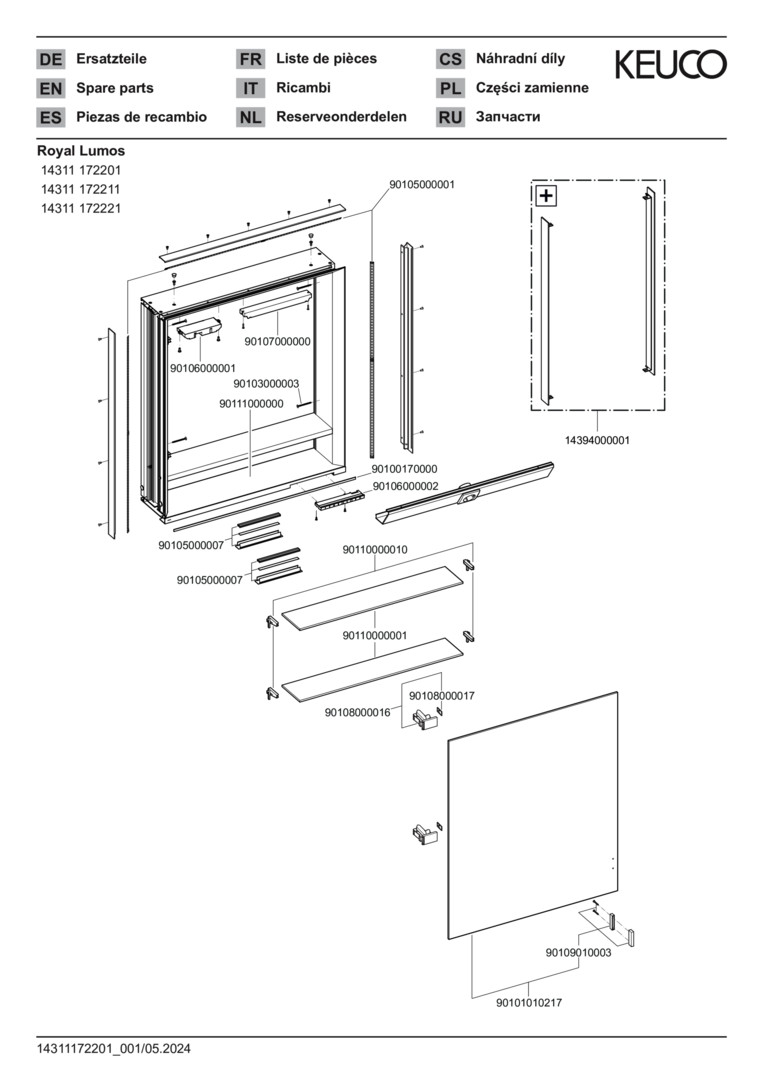 DE Ersatzteile
EN Spare parts
ES Piezas de recambio
FR Liste de pièces
IT Ricambi
NL Reserveonderdelen
CS Náhradní díly
PL Części zamienne
RU Запчасти

KEUCO

Royal Lumos
14311 172201
14311 172211
14311 172221

90105000001
90107000000
90106000001
90103000003
90111000000
90100170000
90106000002
14394000001
90105000007
90105000007
90110000010
90110000001
90108000017
90108000016
90109010003
90101010217

14311172201_001/05.2024