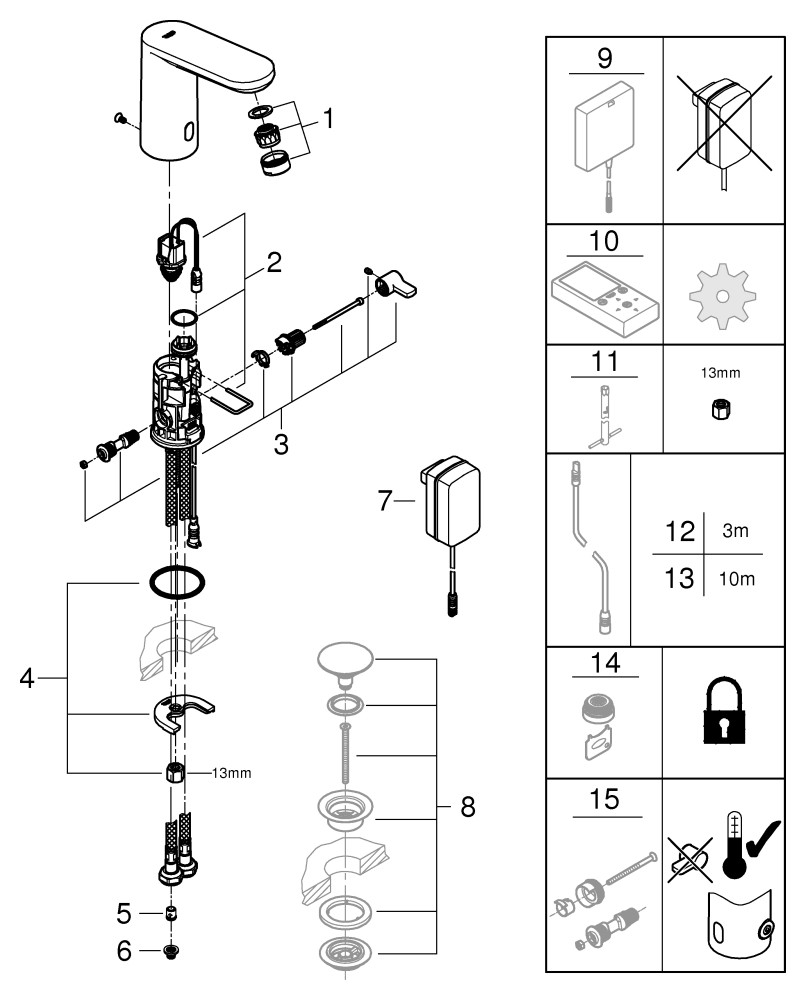 1
2
3
7
4
13mm
8
5
6

9

10

11
13mm

12 3m
13 10m

14

15