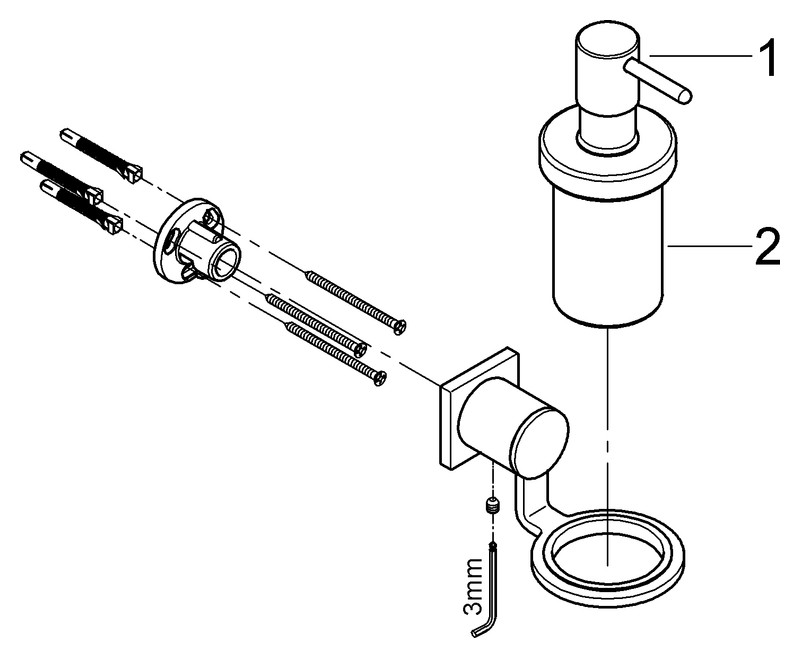 1
2
3mm