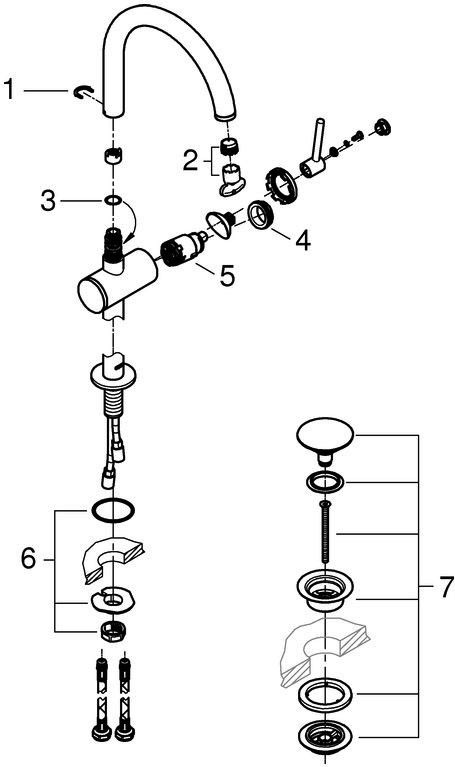 1
2
3
4
5
6
7