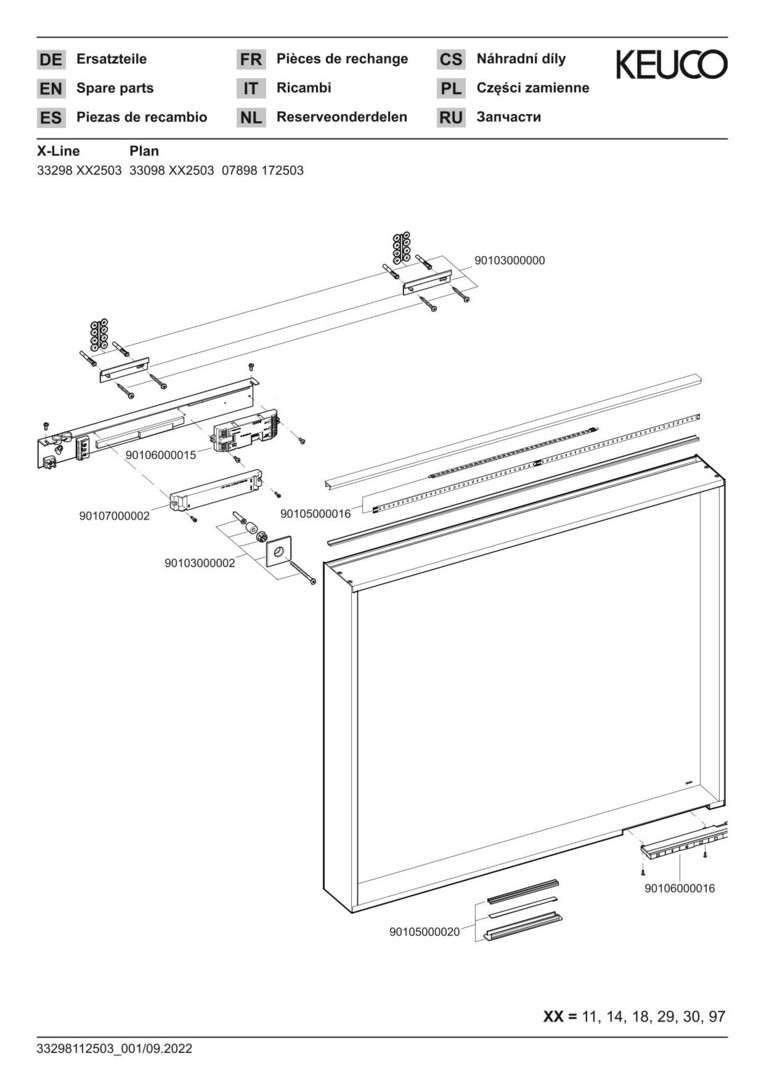 DE Ersatzteile
EN Spare parts
ES Piezas de recambio

FR Pièces de rechange
IT Ricambi
NL Reserveonderdelen

CS Náhradní díly
PL Części zamienne
RU Запчасти

KEUCO

X-Line Plan
33298 XX2503 33098 XX2503 07898 172503

90103000000

90106000015

90107000002

90105000016

90103000002

90106000016

90105000020

XX = 11, 14, 18, 29, 30, 97

33298112503_001/09.2022