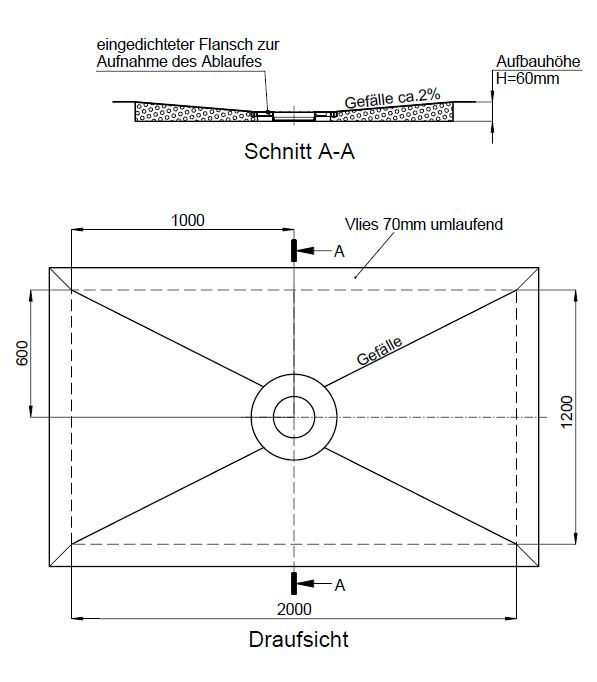 eingedichteter Flansch zur Aufnahme des Ablaufes

Aufbauhöhe
H=60mm

Gefälle ca.2%

Schnitt A-A

1000

Vlies 70mm umlaufend

A

600

Gefälle

1200

A

2000

Draufsicht