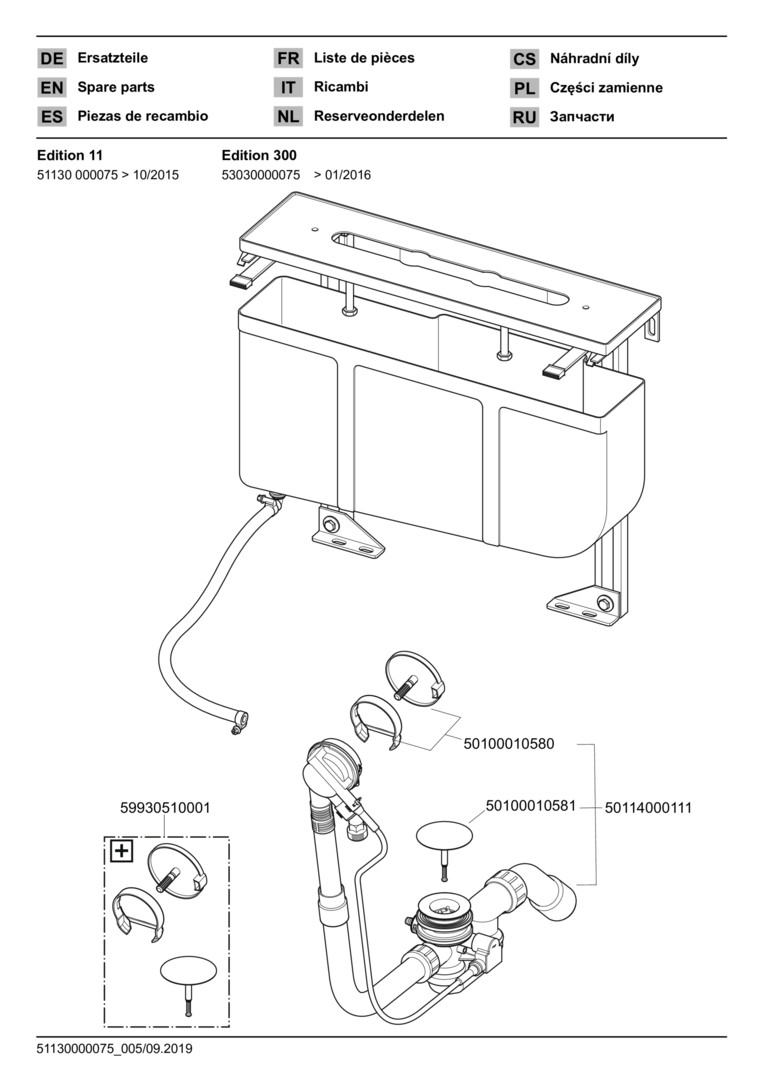 DE Ersatzteile
EN Spare parts
ES Piezas de recambio

FR Liste de pièces
IT Ricambi
NL Reserveonderdelen

CS Náhradní díly
PL Części zamienne
RU Запчасти

Edition 11
51130 000075 > 10/2015

Edition 300
53030000075 > 01/2016

50100010580
59930510001
50100010581
50114000111

51130000075_005/09.2019