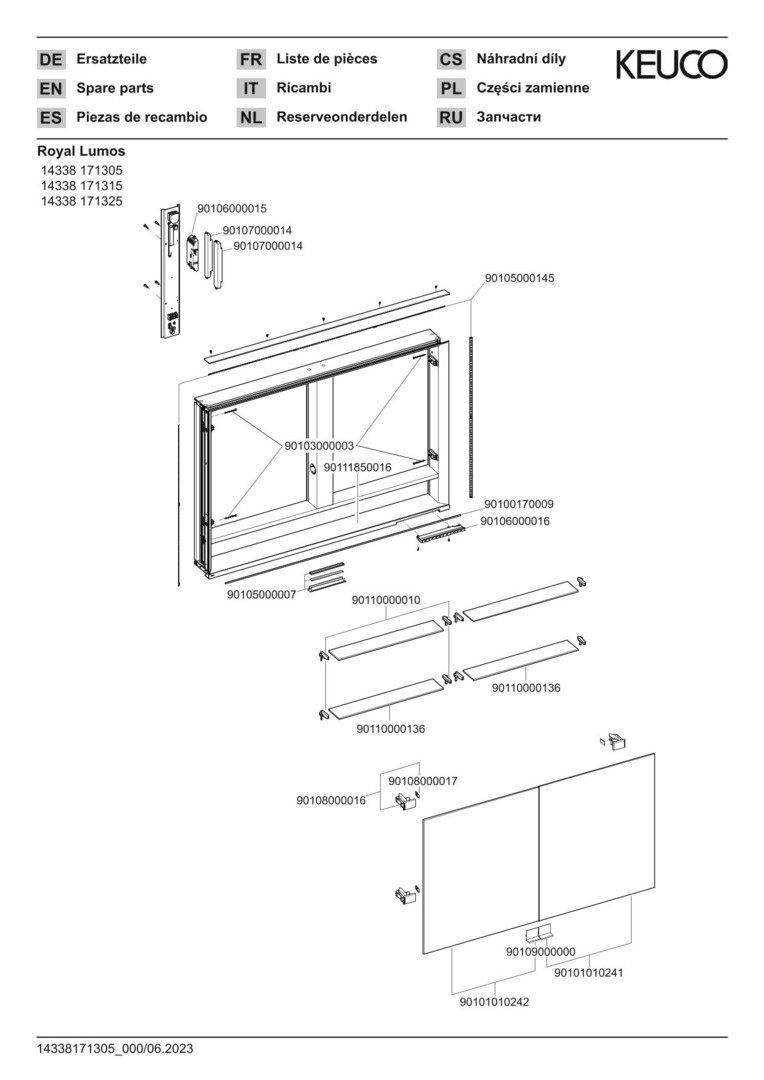 DE Ersatzteile
EN Spare parts
ES Piezas de recambio
FR Liste de pièces
IT Ricambi
NL Reserveonderdelen
CS Náhradní díly
PL Części zamienne
RU Запчасти
KEUCO

Royal Lumos
14338 171305
14338 171315
14338 171325

90106000015
90107000014
90107000014
90105000145
90103000003
90111850016
90100170009
90106000016
90105000007
90110000010
90110000136
90110000136
90108000017
90108000016
90109000000
90101010241
90101010242

14338171305_000/06.2023