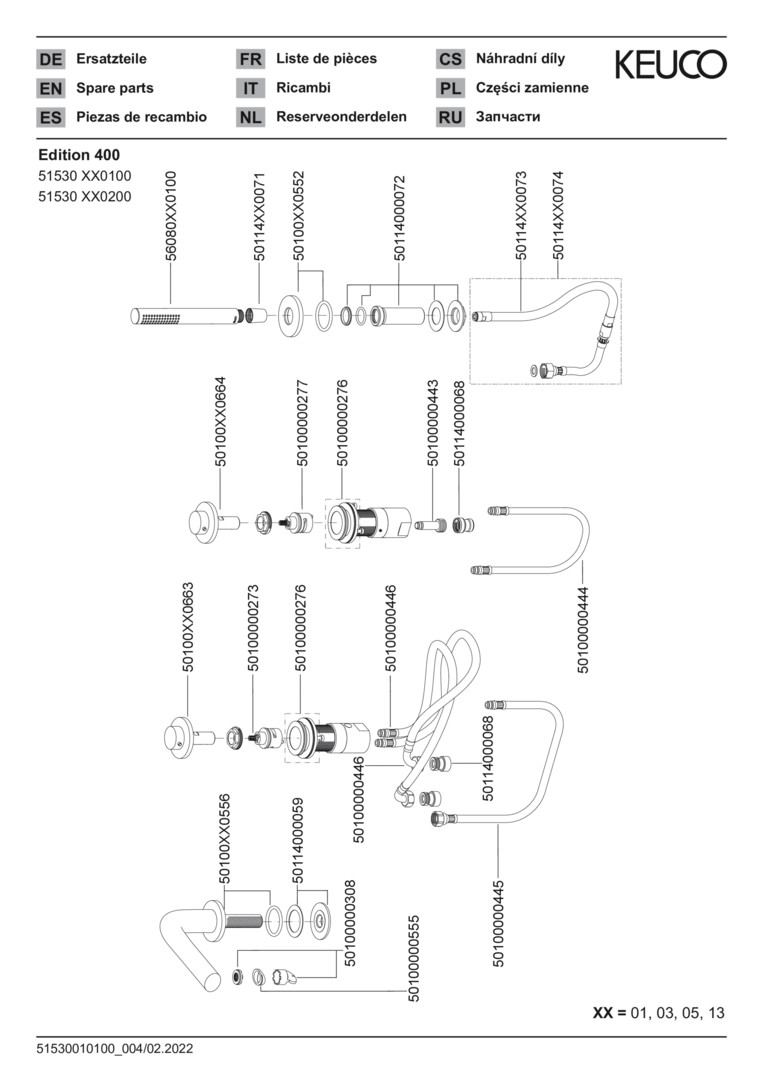 DE Ersatzteile
EN Spare parts
ES Piezas de recambio
FR Liste de pièces
IT Ricambi
NL Reserveonderdelen
CS Náhradní díly
PL Części zamienne
RU Запчасти

KEUCO

Edition 400
51530 XX0100
51530 XX0200

56080XX0100
50114XX0071
50100XX0552
50114000072
50114XX0073
50114XX0074

50100XX0664
50100000277
50100000276
50100000443
50114000068
50100000444

50100XX0663
50100000273
50100000276
50100000446
50100000446
50114000068
50100000445

50100XX0556
50114000059
50100000308
50100000555

XX = 01, 03, 05, 13

51530010100_004/02.2022