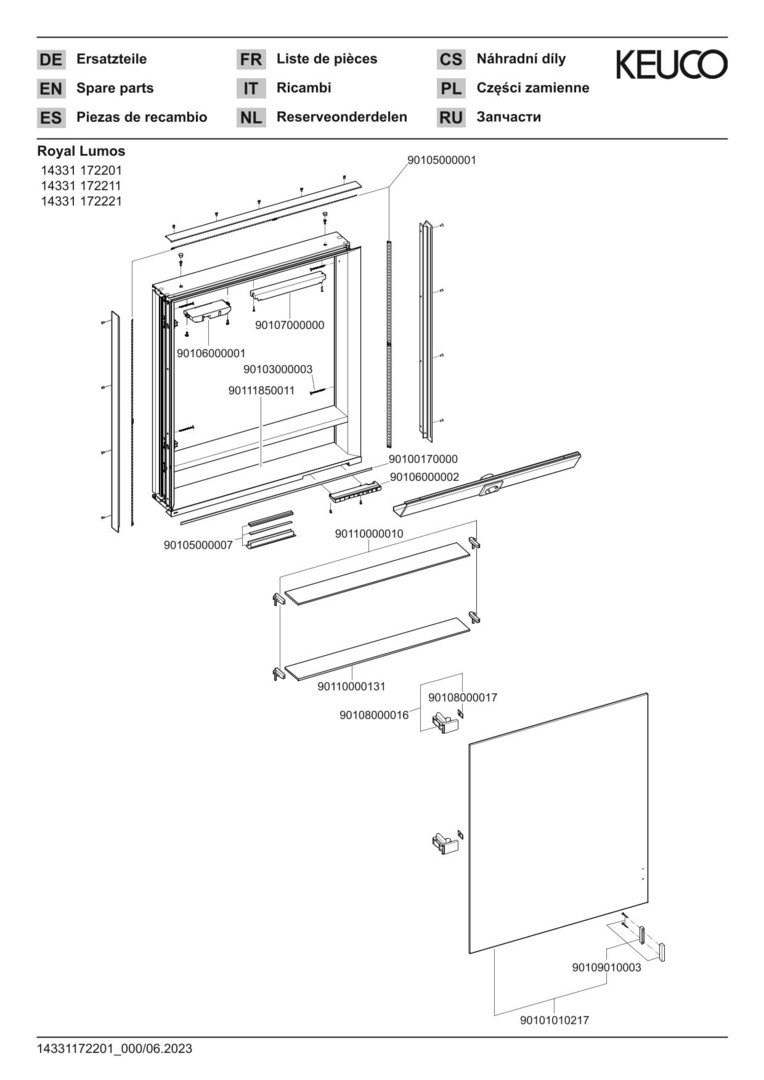 DE Ersatzteile
EN Spare parts
ES Piezas de recambio
FR Liste de pièces
IT Ricambi
NL Reserveonderdelen
CS Náhradní díly
PL Części zamienne
RU Запчасти

KEUCO

Royal Lumos
14331 172201
14331 172211
14331 172221

90105000001
90107000000
90106000001
90103000003
90111850011
90100170000
90106000002
90105000007
90110000010
90110000131
90108000017
90108000016
90109010003
90101010217

14331172201_000/06.2023