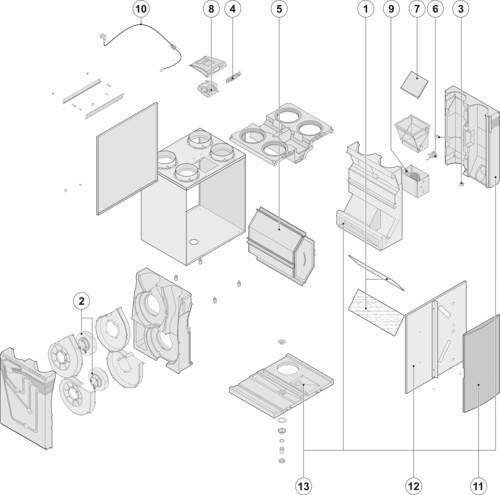 10
8
4
5
1
9
7
6
3
2
13
12
11