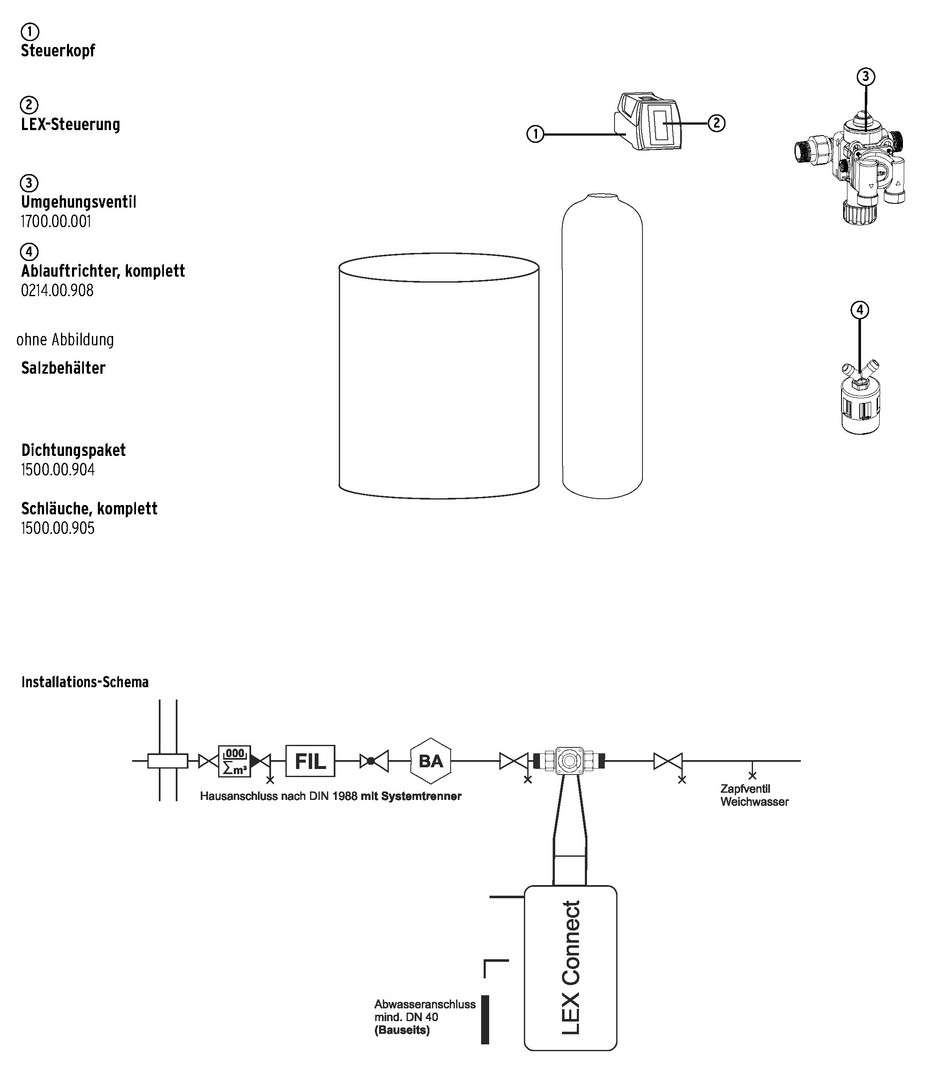 ①
Steuerkopf

②
LEX-Steuerung

③
Umgehungsventil
1700.00.001

④
Ablauftrichter, komplett
0214.00.908

ohne Abbildung

Salzbehälter

Dichtungspaket
1500.00.904

Schläuche, komplett
1500.00.905

①
②
③
④

Installations-Schema

000
$\sum m^3$
FIL
BA
Hausanschluss nach DIN 1988 mit Systemtrenner
Zapfventil
Weichwasser

LEX Connect

Abwasseranschluss
mind. DN 40
(Bauseits)