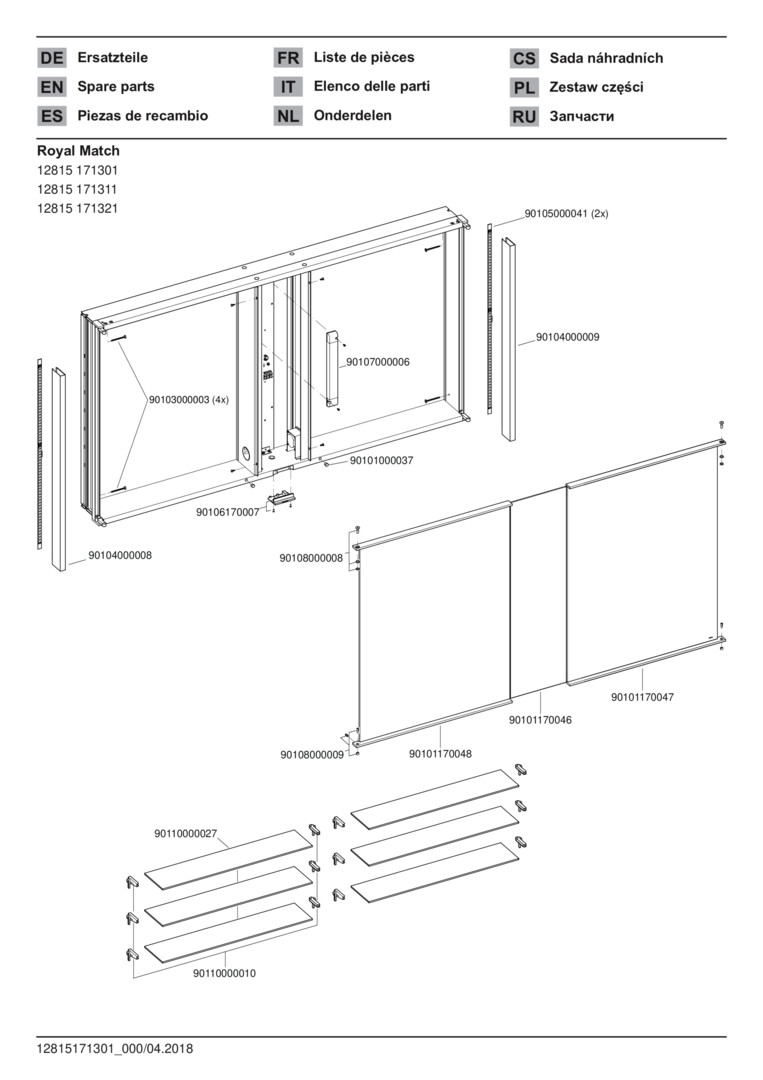 DE Ersatzteile
EN Spare parts
ES Piezas de recambio

FR Liste de pièces
IT Elenco delle parti
NL Onderdelen

CS Sada náhradních
PL Zestaw części
RU Запчасти

Royal Match
12815 171301
12815 171311
12815 171321

90105000041 (2x)
90104000009
90107000006
90103000003 (4x)
90101000037
90106170007
90104000008
90108000008
90101170047
90101170046
90108000009
90101170048
90110000027
90110000010

12815171301_000/04.2018