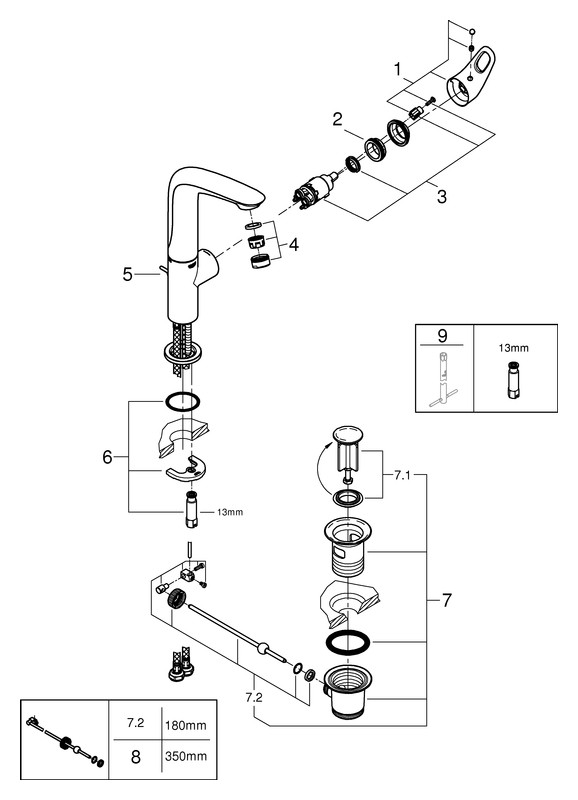 1
2
3
4
5
9
13mm
6
13mm
7.1
7
7.2

| | 7.2 | 180mm |
|---|---|---|
| | 8 | 350mm |