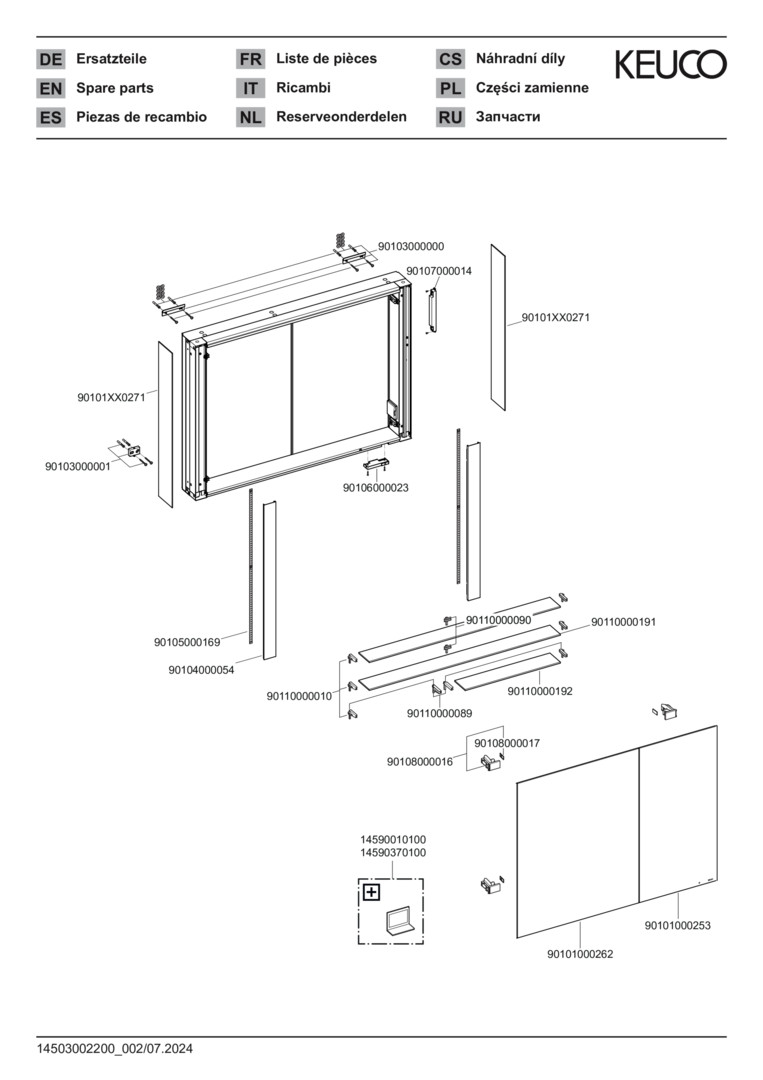 DE Ersatzteile
EN Spare parts
ES Piezas de recambio
FR Liste de pièces
IT Ricambi
NL Reserveonderdelen
CS Náhradní díly
PL Części zamienne
RU Запчасти

KEUCO

90103000000
90107000014
90101XX0271
90101XX0271
90103000001
90106000023
90105000169
90104000054
90110000090
90110000191
90110000010
90110000192
90110000089
90108000017
90108000016
14590010100
14590370100
90101000253
90101000262

14503002200_002/07.2024