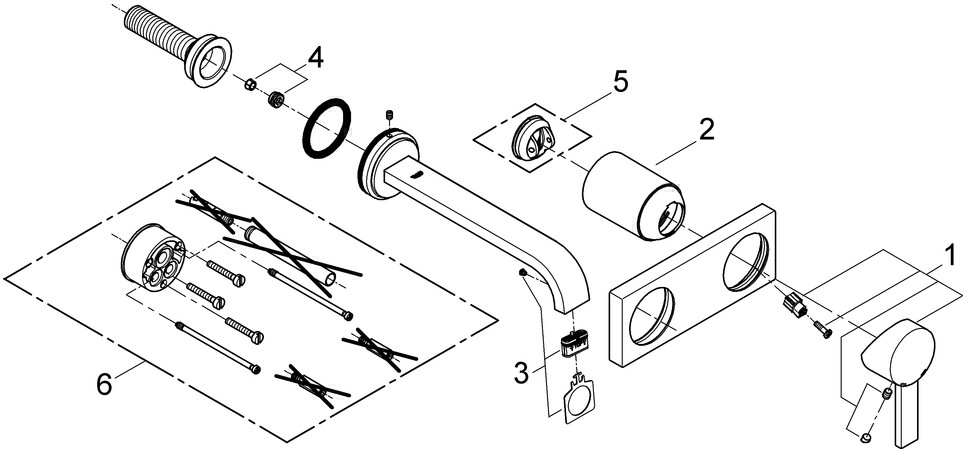 4
5
2
1
3
6