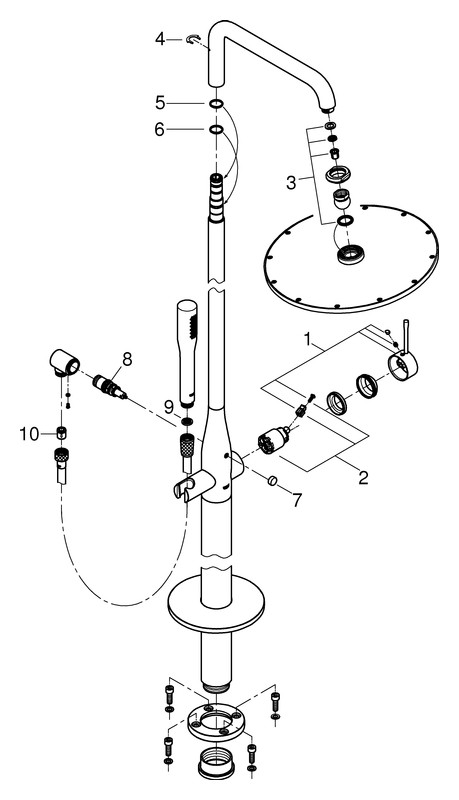 4
5
6
3
1
8
9
10
2
7