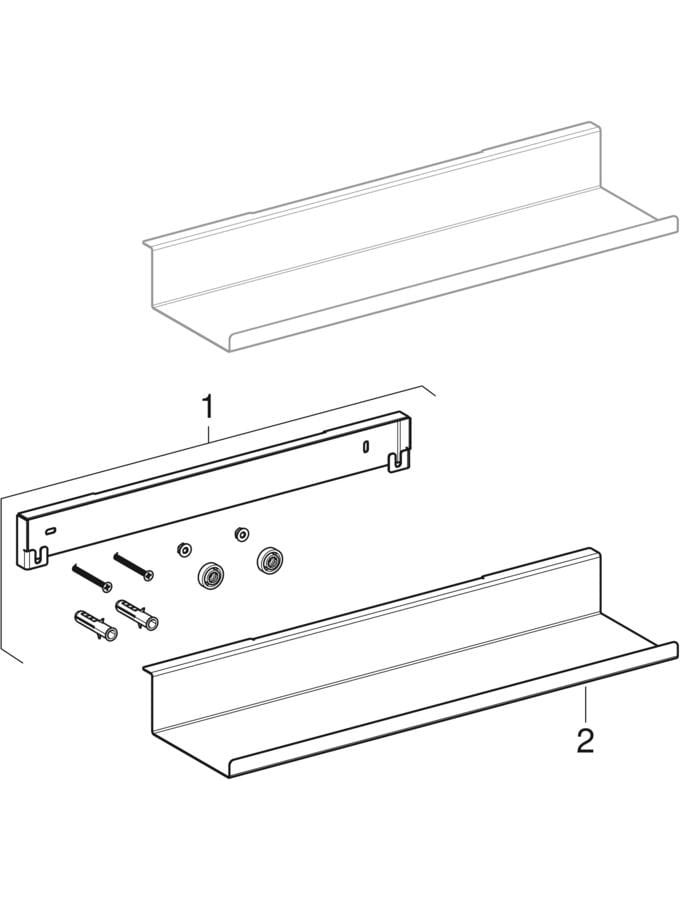 1

2