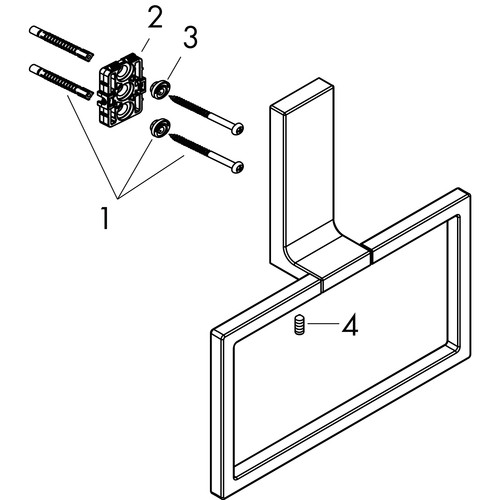 2
3
1
4