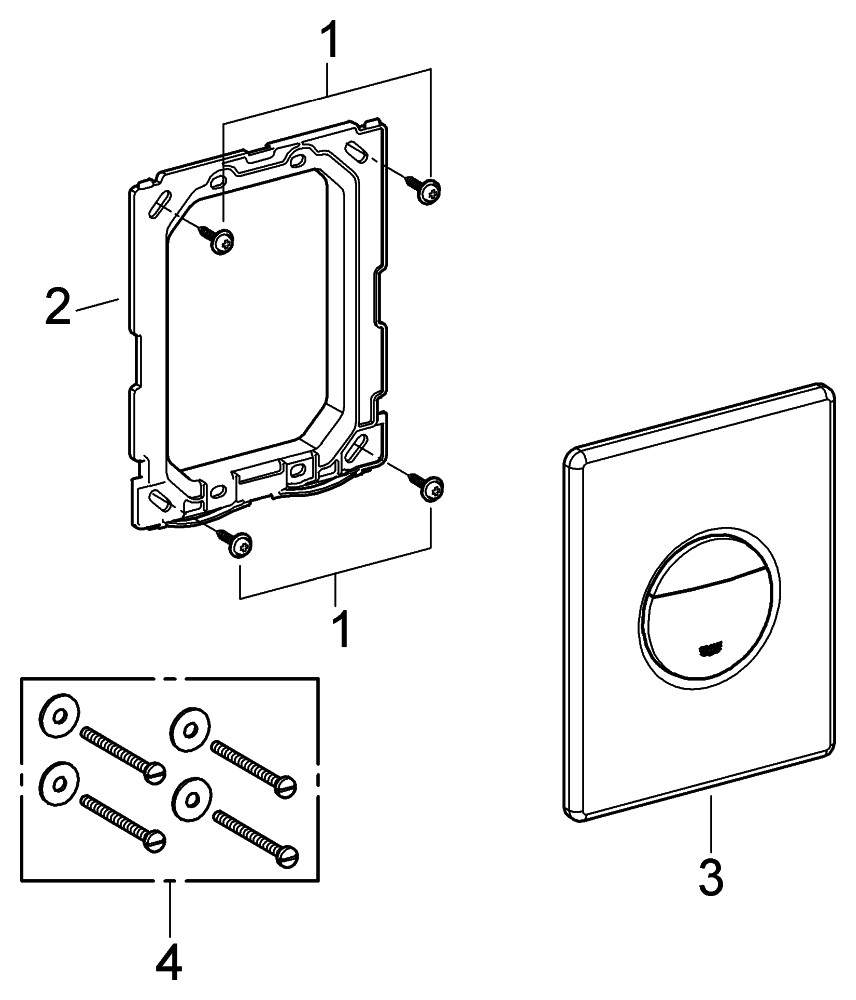 1
2
1
3
4