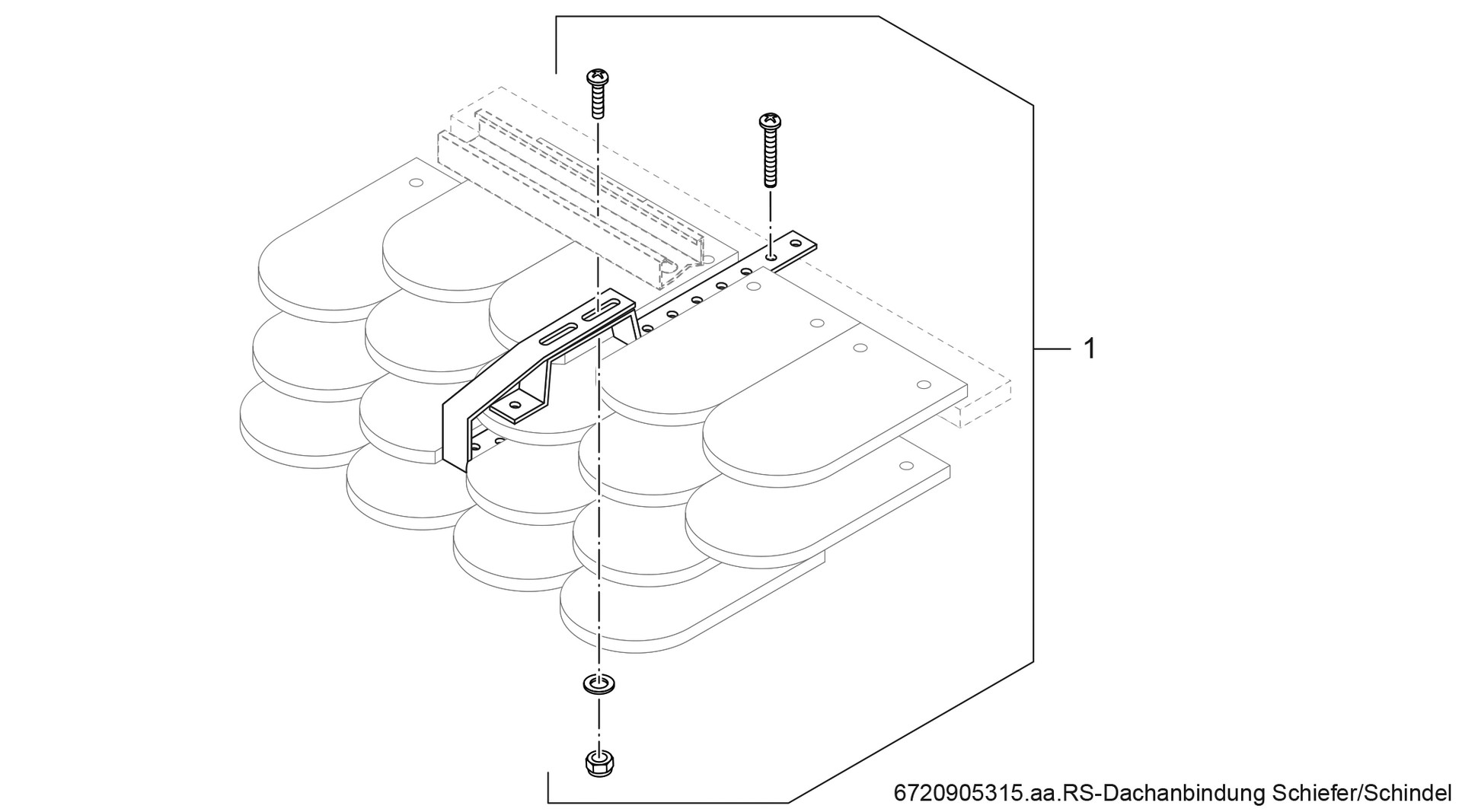 1

6720905315.aa.RS-Dachanbindung Schiefer/Schindel