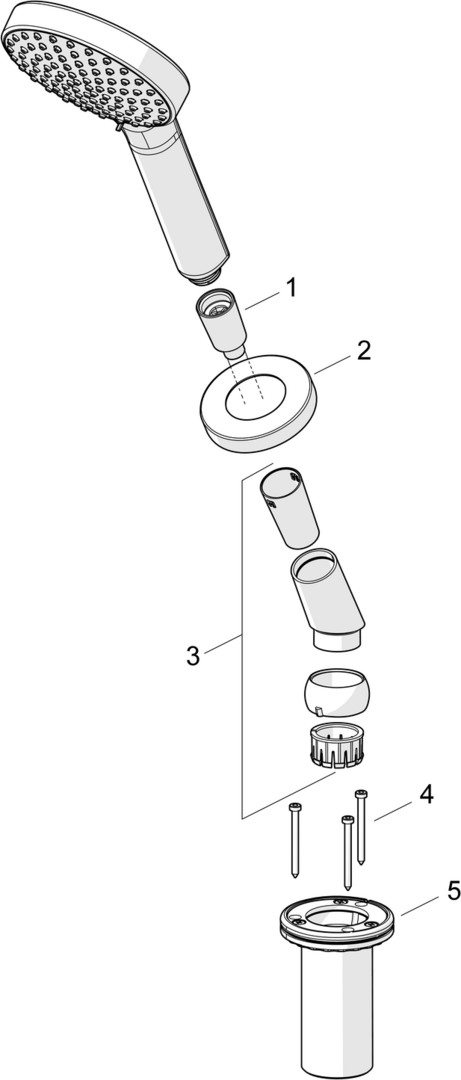 1
2
3
4
5