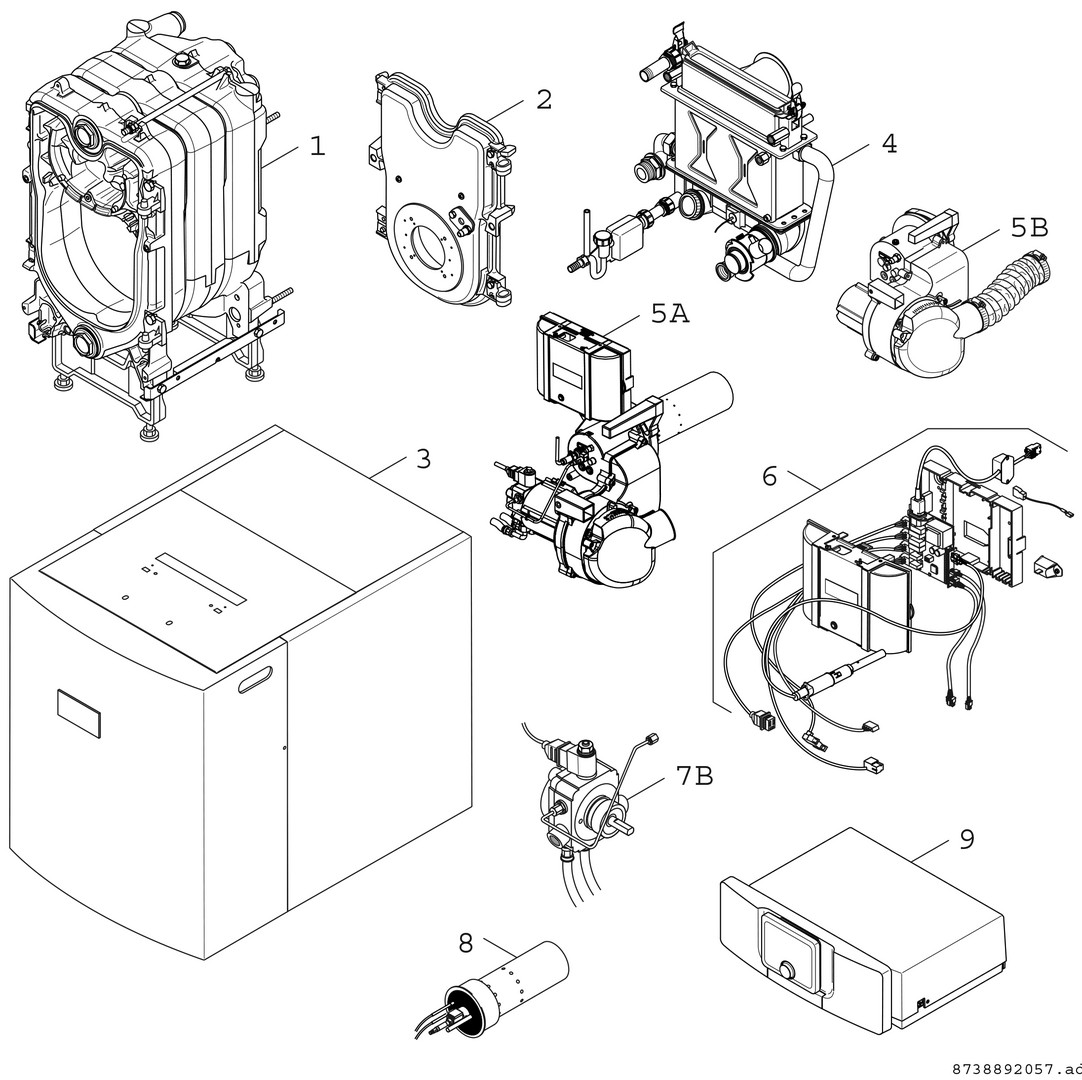 1
2
4
5B
5A
3
6
7B
9
8
8738892057.ac