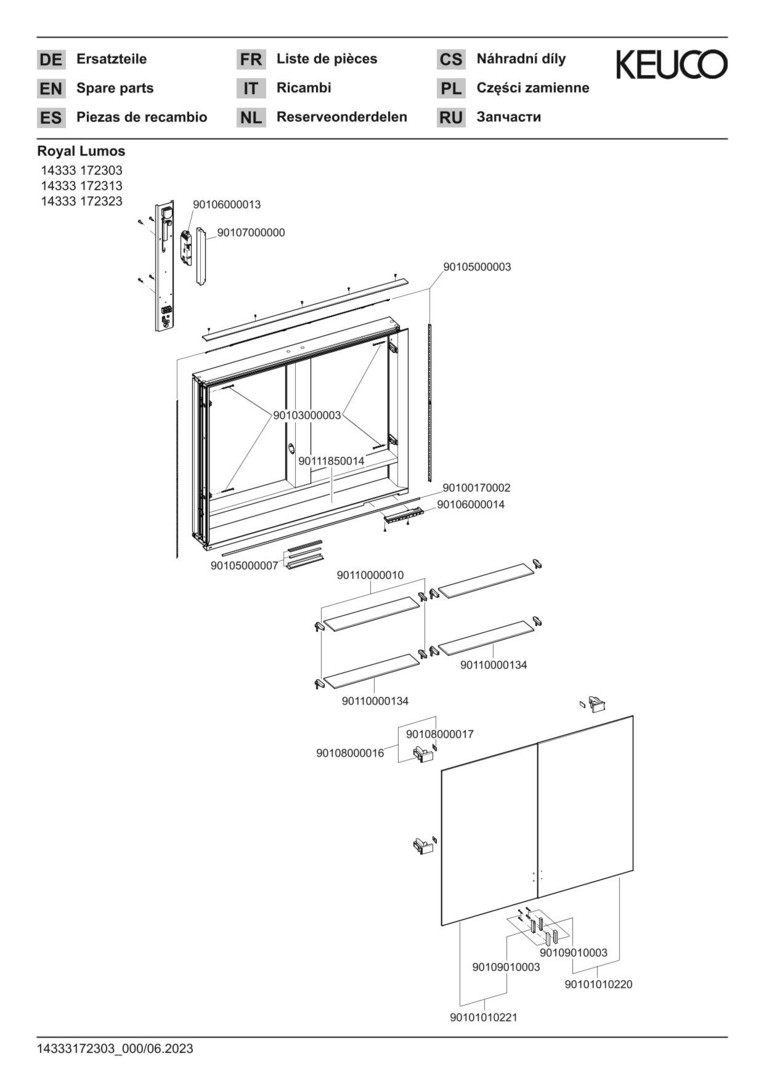 DE Ersatzteile
EN Spare parts
ES Piezas de recambio

FR Liste de pièces
IT Ricambi
NL Reserveonderdelen

CS Náhradní díly
PL Części zamienne
RU Запчасти

KEUCO

Royal Lumos
14333 172303
14333 172313
14333 172323

90106000013
90107000000
90105000003
90103000003
90111850014
90100170002
90106000014
90105000007
90110000010
90110000134
90110000134
90108000017
90108000016
90109010003
90109010003
90101010220
90101010221

14333172303_000/06.2023