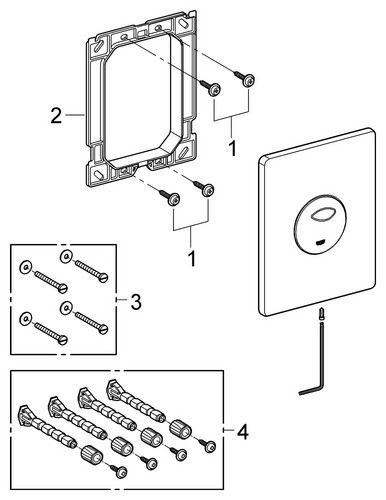 2
1
1
3
4